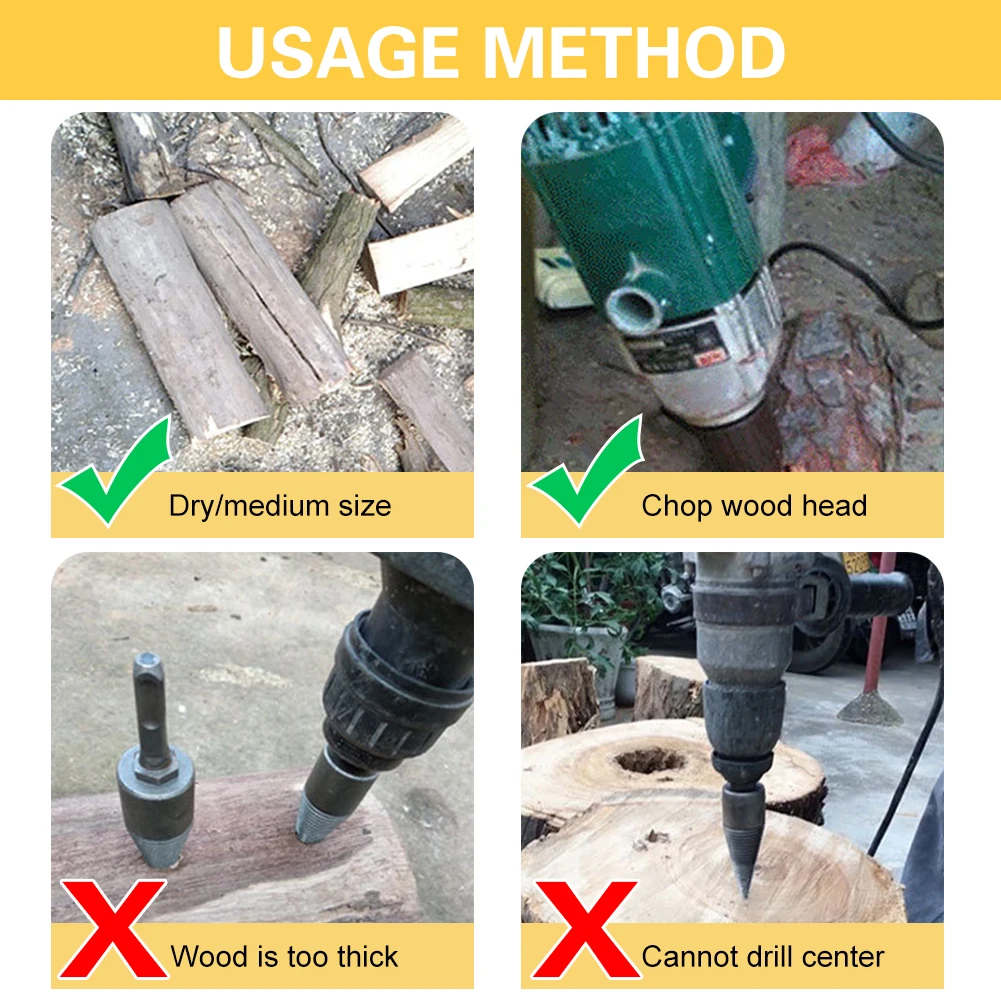 USAGE METHOD

Dry/medium size

Chop wood head

Wood is too thick

Cannot drill center