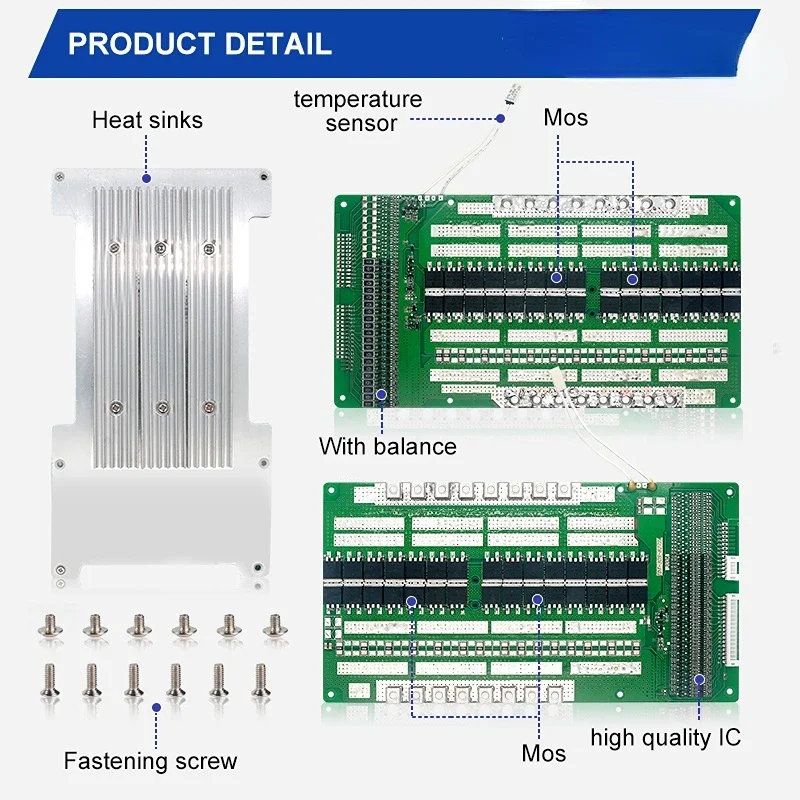 PRODUCT DETAIL

Heat sinks

temperature sensor

Mos

With balance

Fastening screw

Mos

high quality IC