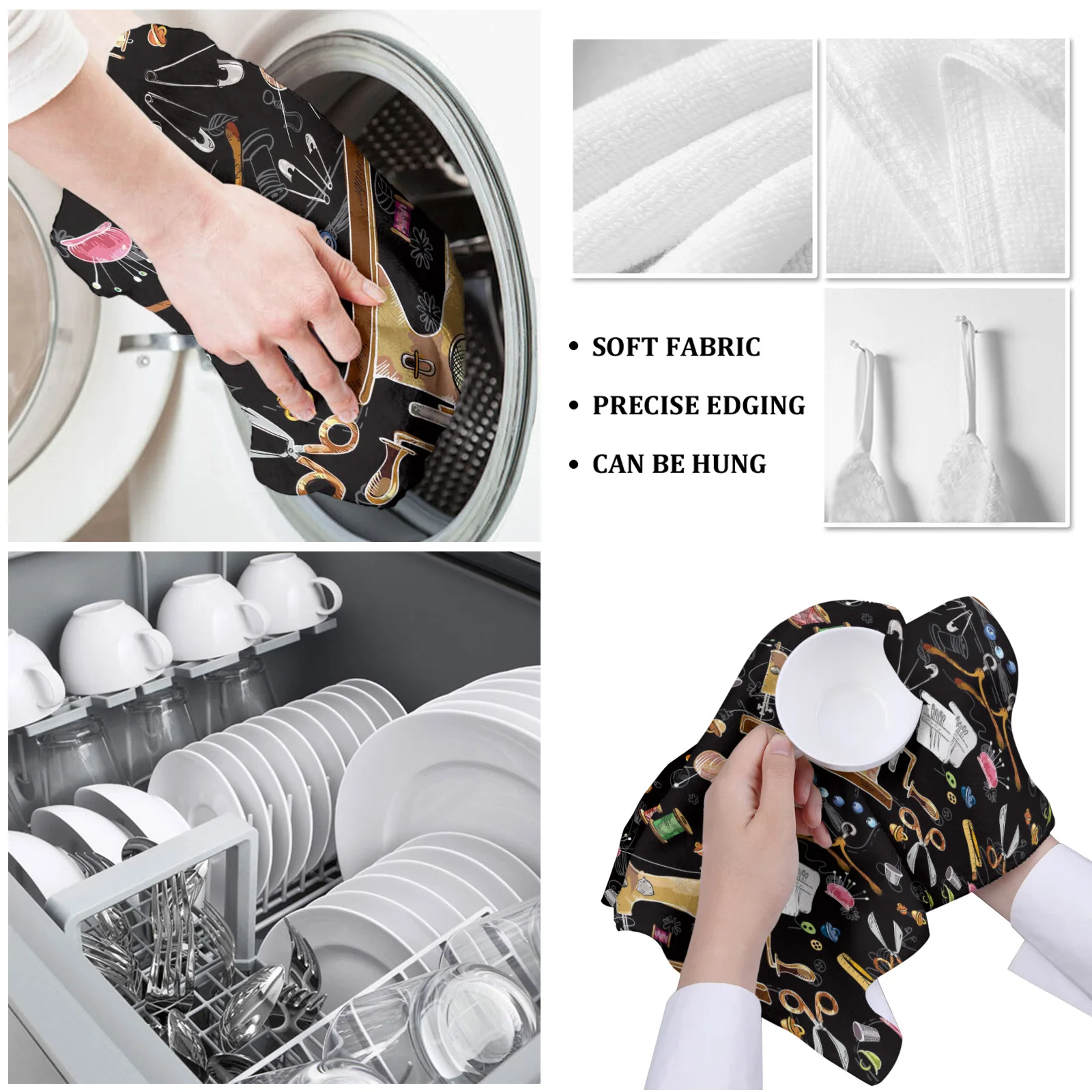 • SOFT FABRIC
• PRECISE EDGING
• CAN BE HUNG