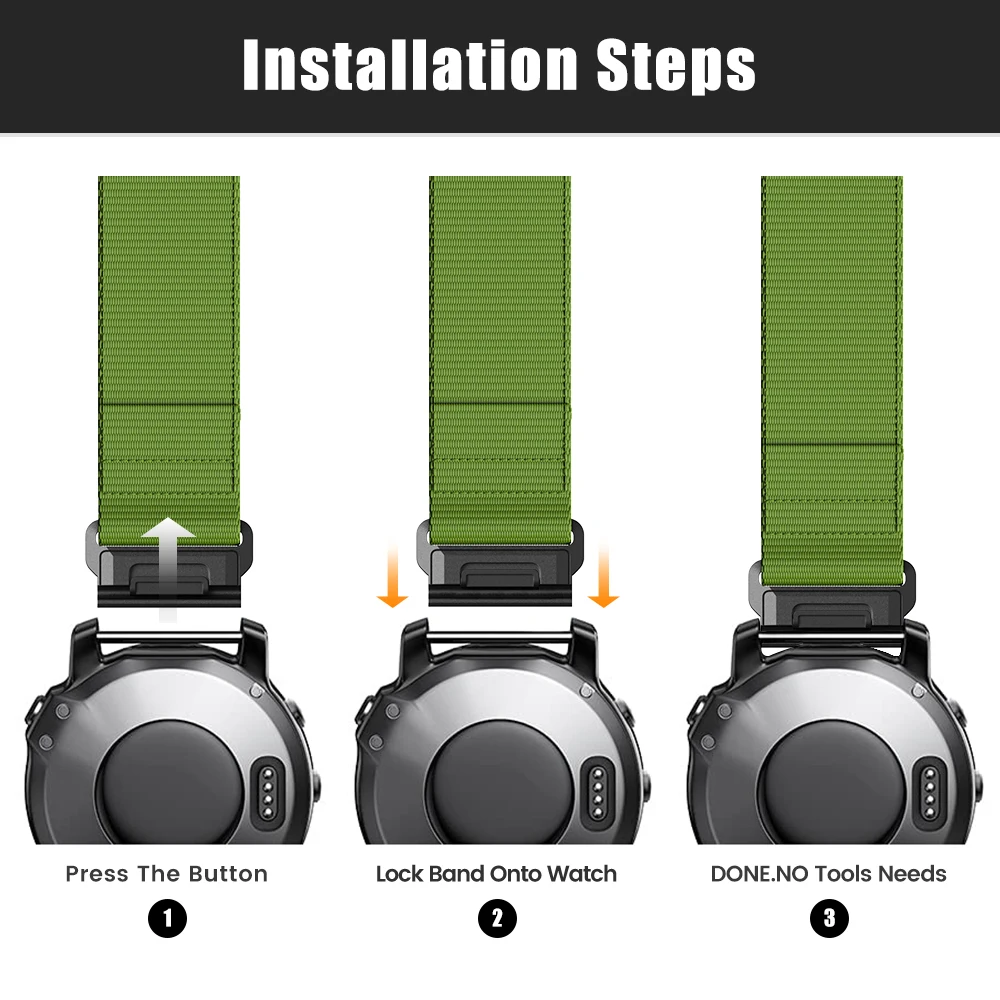 Installation Steps

Press The Button
1

Lock Band Onto Watch
2

DONE.NO Tools Needs
3