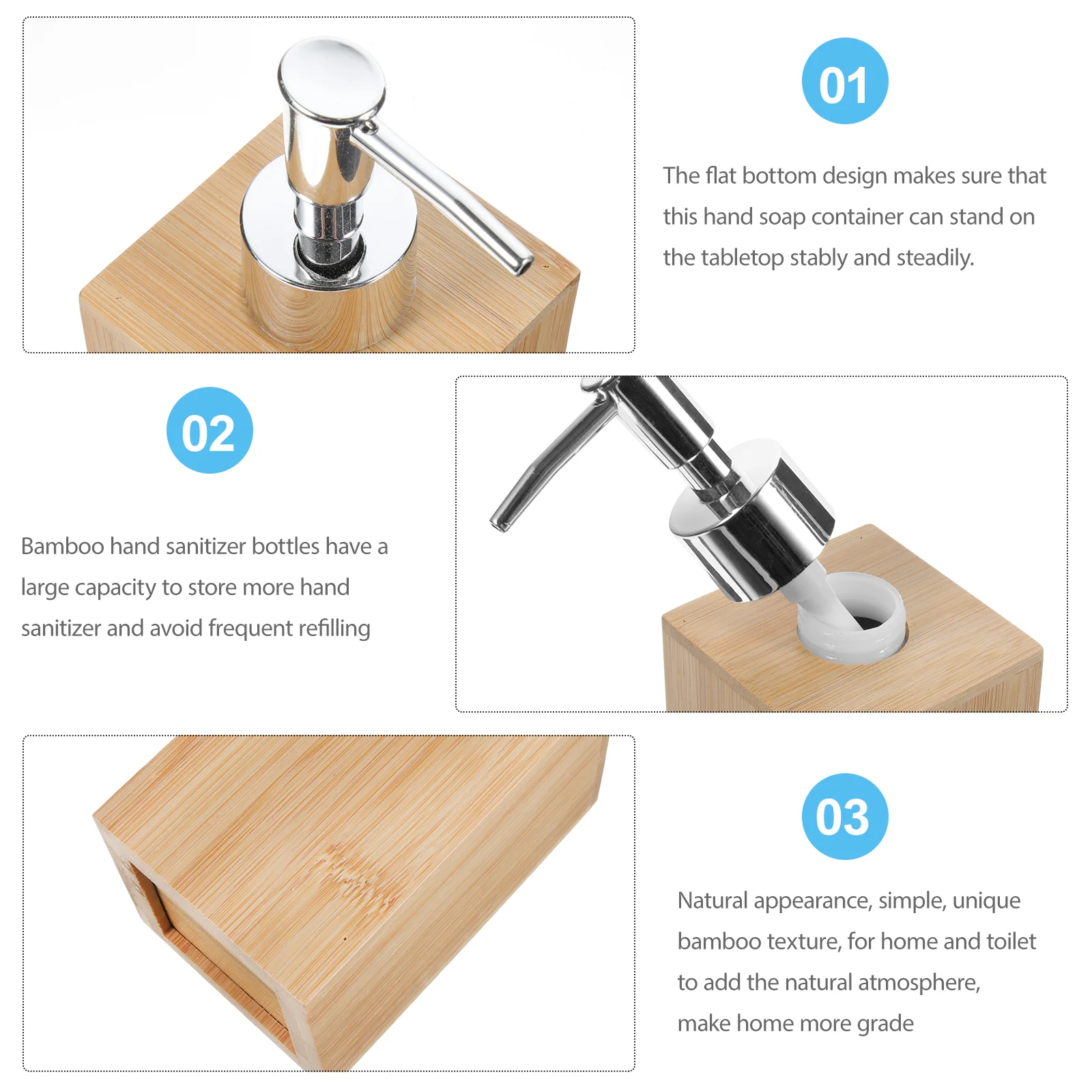 01

The flat bottom design makes sure that this hand soap container can stand on the tabletop stably and steadily.

02

Bamboo hand sanitizer bottles have a large capacity to store more hand sanitizer and avoid frequent refilling

03

Natural appearance, simple, unique bamboo texture, for home and toilet to add the natural atmosphere, make home more grade