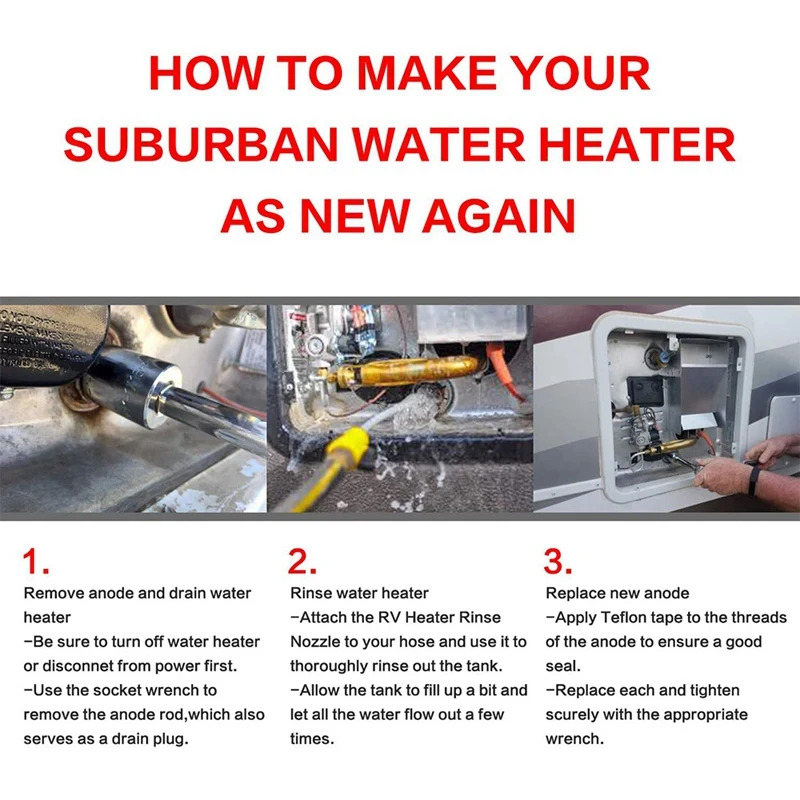 HOW TO MAKE YOUR SUBURBAN WATER HEATER AS NEW AGAIN

1.
Remove anode and drain water heater
−Be sure to turn off water heater or disconnet from power first.
−Use the socket wrench to remove the anode rod,which also serves as a drain plug.

2.
Rinse water heater
−Attach the RV Heater Rinse Nozzle to your hose and use it to thoroughly rinse out the tank.
−Allow the tank to fill up a bit and let all the water flow out a few times.

3.
Replace new anode
−Apply Teflon tape to the threads of the anode to ensure a good seal.
−Replace each and tighten scurely with the appropriate wrench.