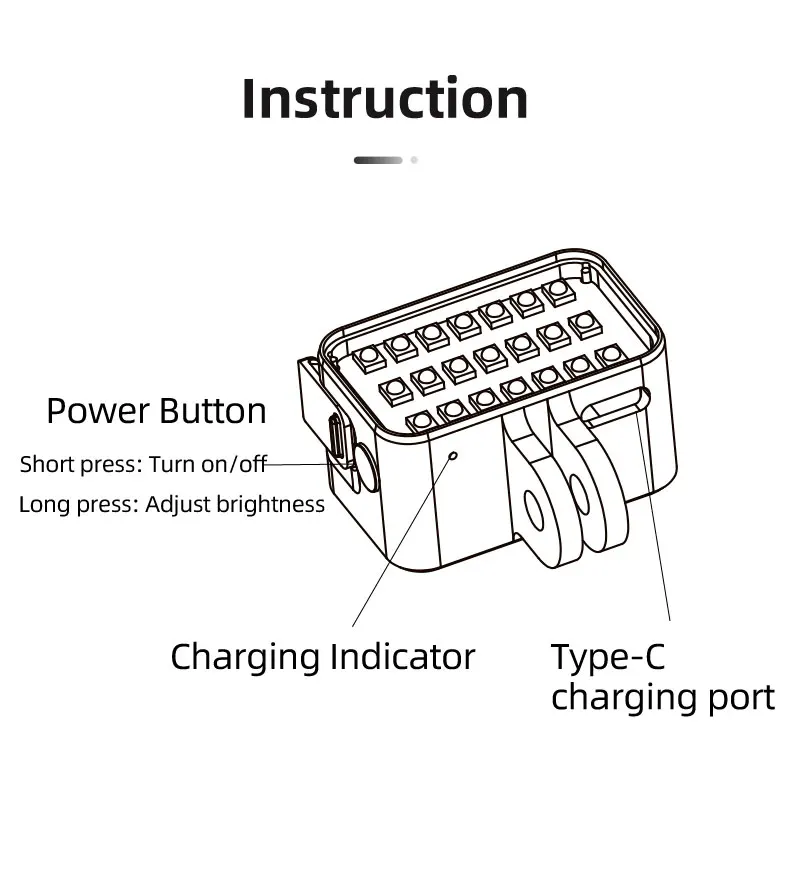 Instruction

Power Button

Short press: Turn on/off

Long press: Adjust brightness

Charging Indicator

Type-C
charging port