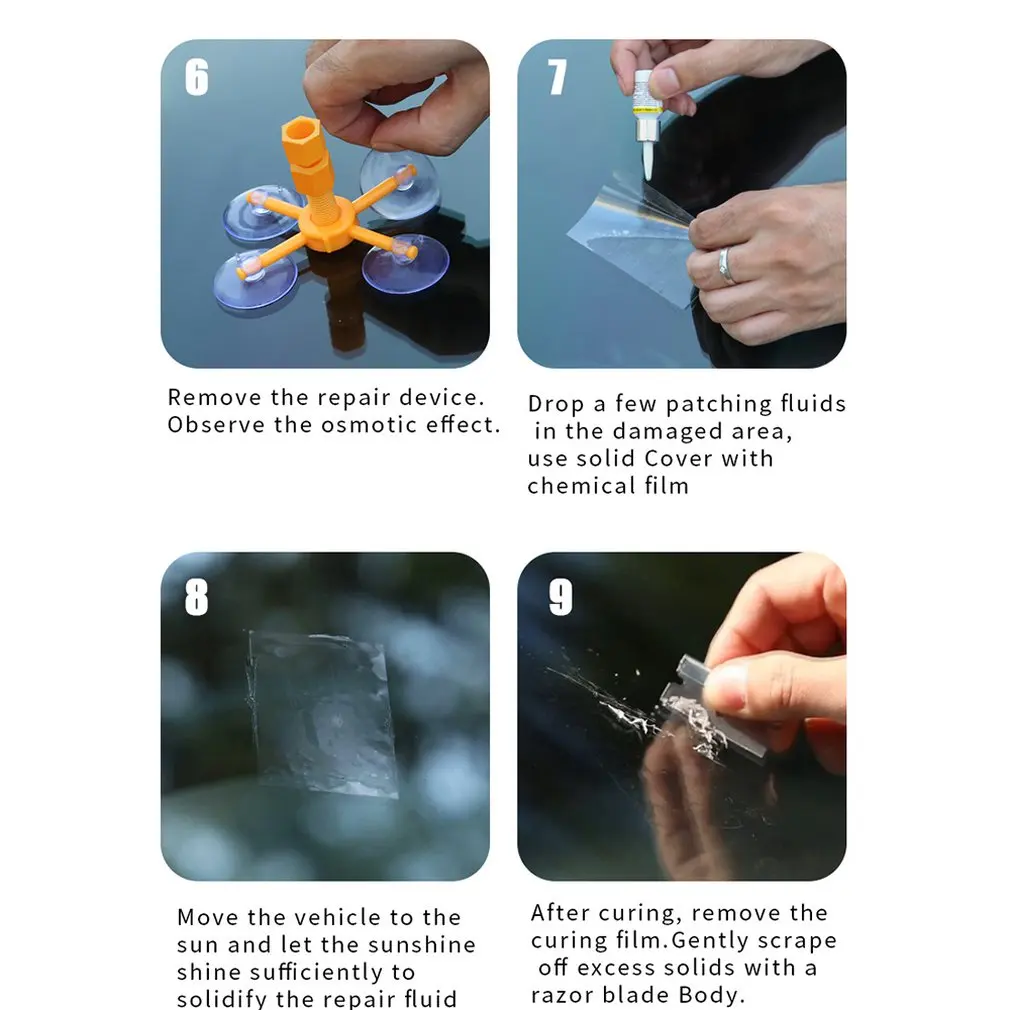 6

Remove the repair device. Observe the osmotic effect.

7

Drop a few patching fluids in the damaged area, use solid Cover with chemical film

8

Move the vehicle to the sun and let the sunshine shine sufficiently to solidify the repair fluid

9

After curing, remove the curing film.Gently scrape off excess solids with a razor blade Body.