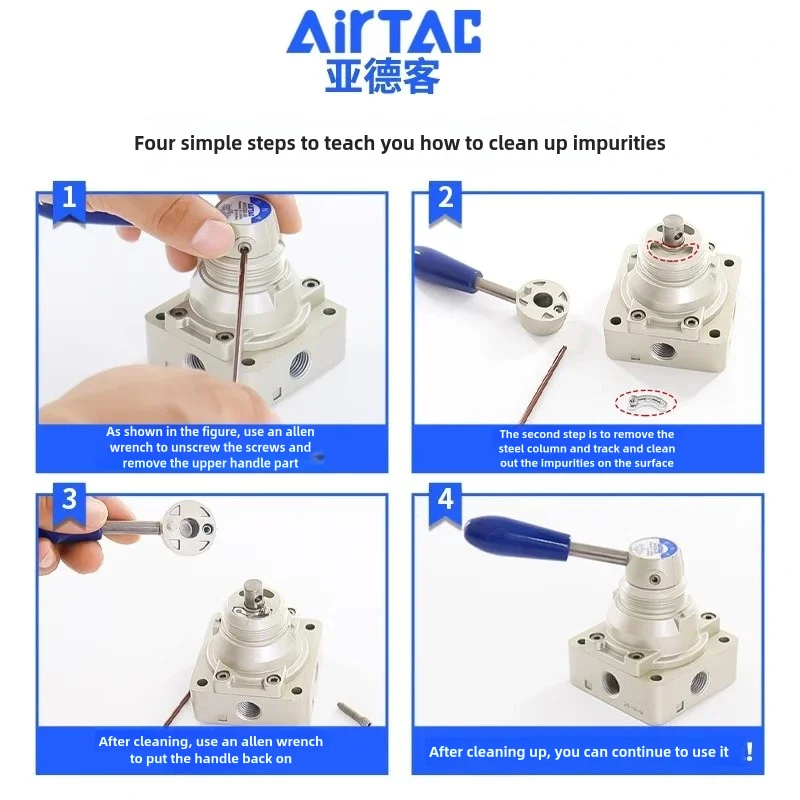 AirTAC
亚德客

Four simple steps to teach you how to clean up impurities

1

As shown in the figure, use an allen wrench to unscrew the screws and remove the upper handle part

2

The second step is to remove the steel column and track and clean out the impurities on the surface

3

After cleaning, use an allen wrench to put the handle back on

4

After cleaning up, you can continue to use it !