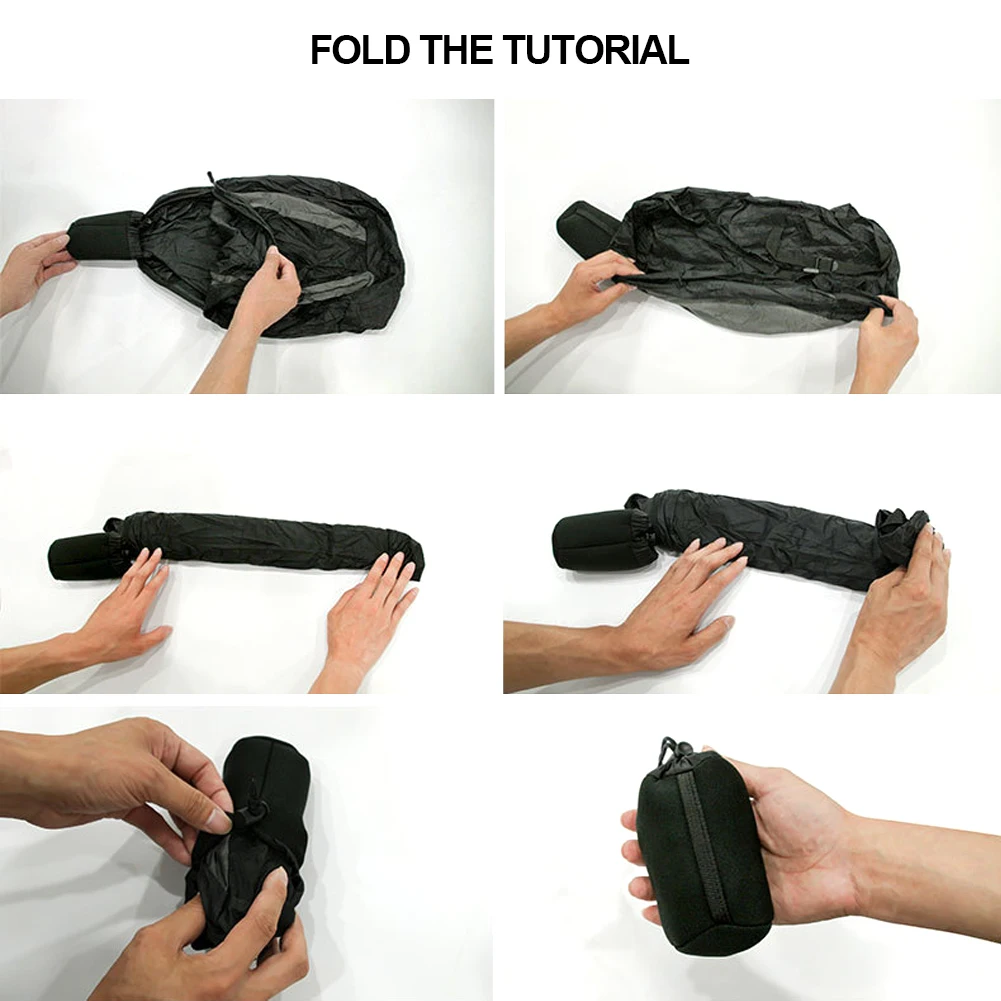 FOLD THE TUTORIAL