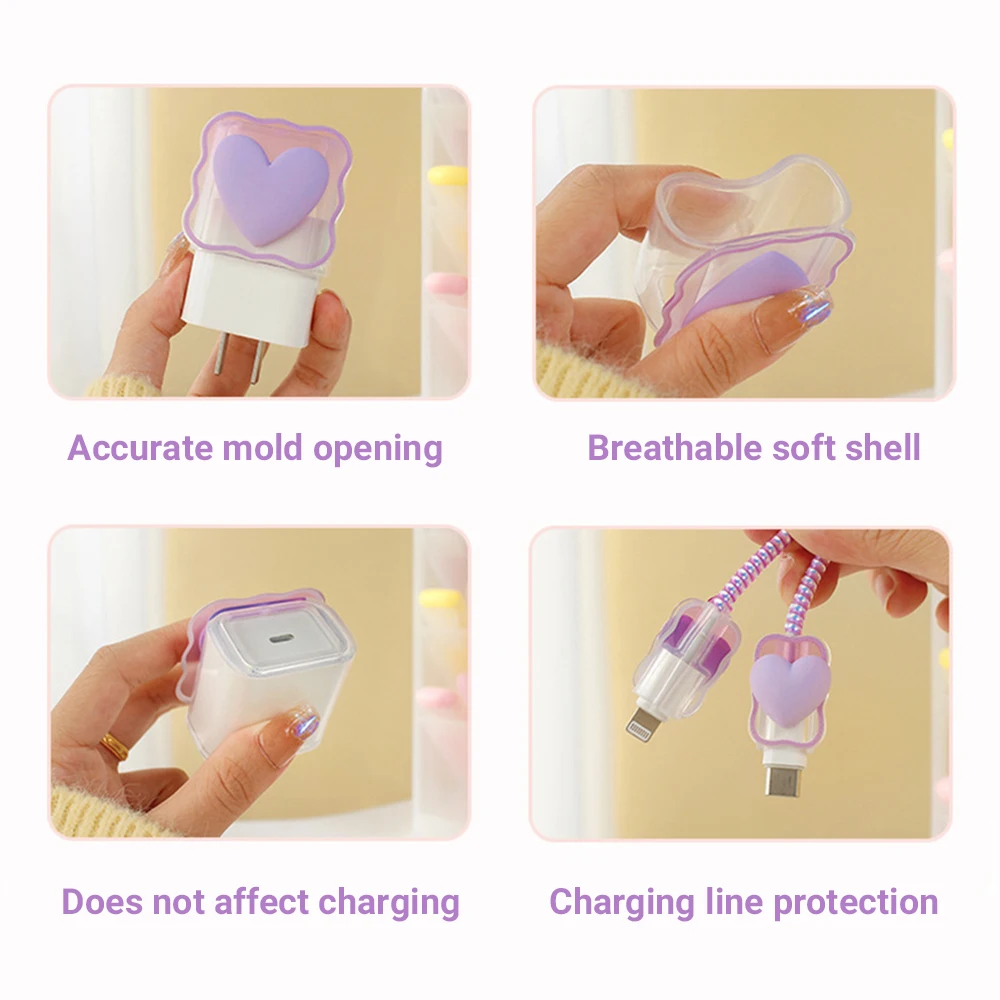 Accurate mold opening

Breathable soft shell

Does not affect charging

Charging line protection