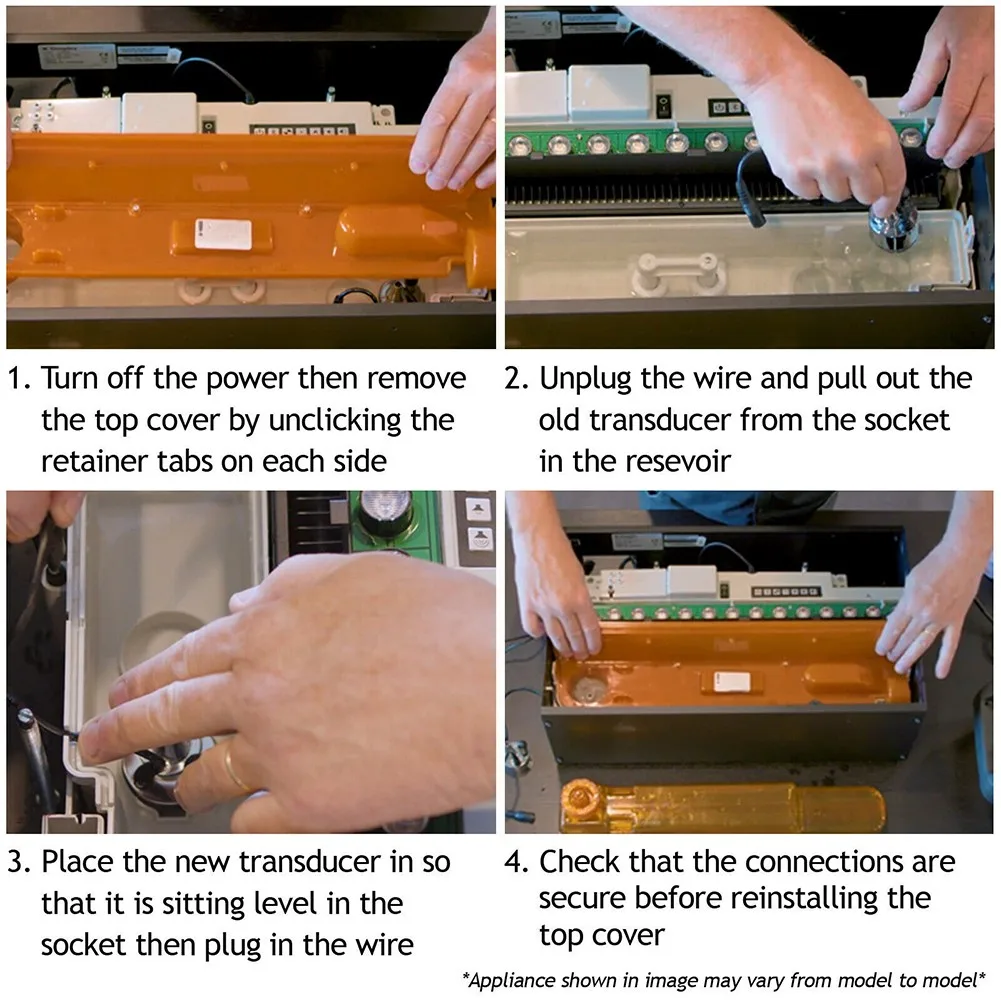 1. Turn off the power then remove the top cover by unclicking the retainer tabs on each side

2. Unplug the wire and pull out the old transducer from the socket in the resevoir

3. Place the new transducer in so that it is sitting level in the socket then plug in the wire

4. Check that the connections are secure before reinstalling the top cover

*Appliance shown in image may vary from model to model*