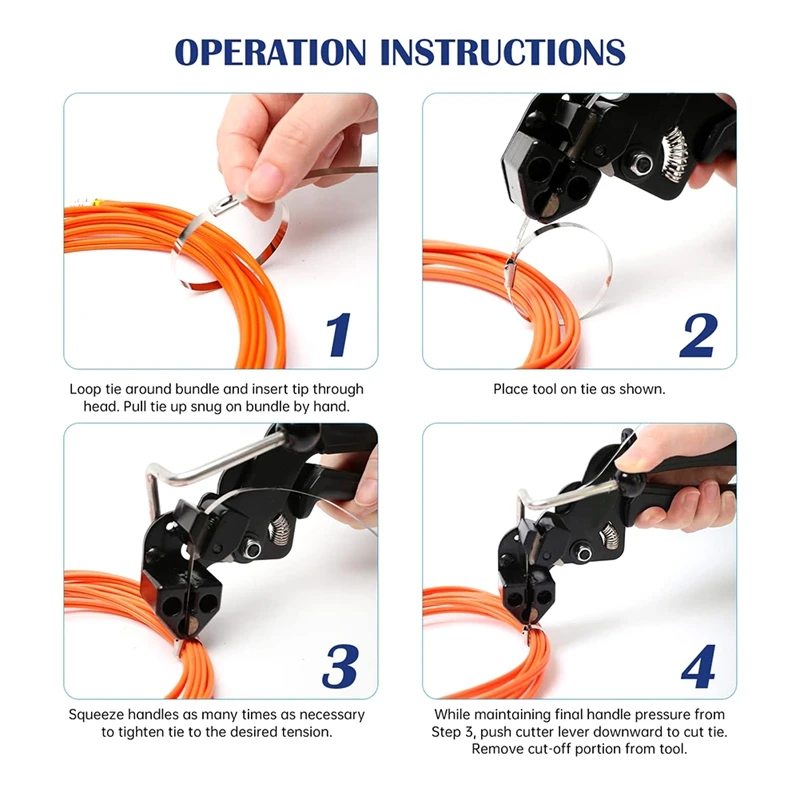 OPERATION INSTRUCTIONS

1

Loop tie around bundle and insert tip through head. Pull tie up snug on bundle by hand.

2

Place tool on tie as shown.

3

Squeeze handles as many times as necessary to tighten tie to the desired tension.

4

While maintaining final handle pressure from Step 3, push cutter lever downward to cut tie. Remove cut-off portion from tool.