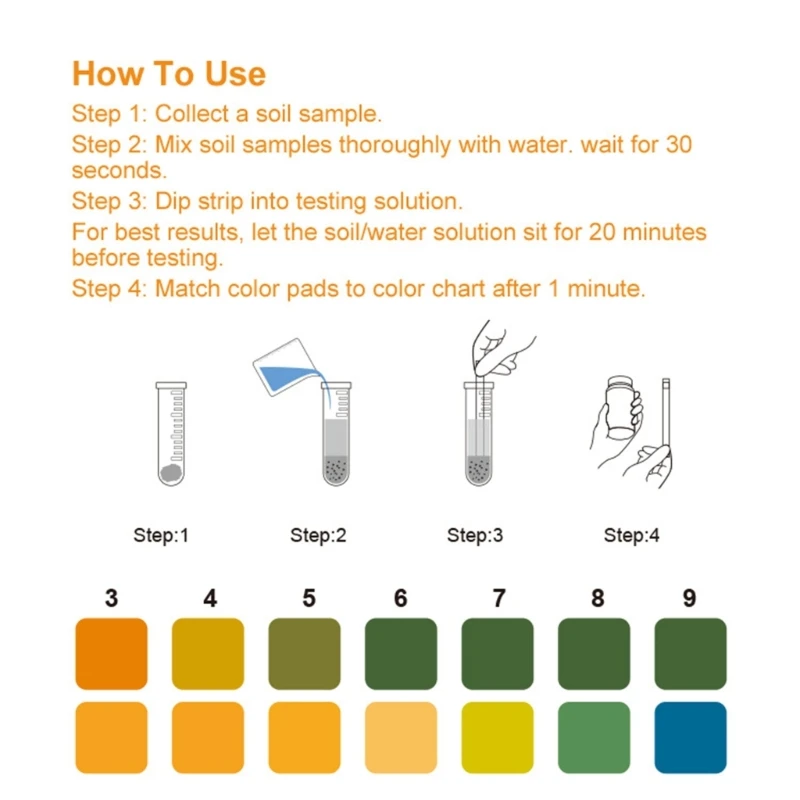 How To Use

Step 1: Collect a soil sample.

Step 2: Mix soil samples thoroughly with water. wait for 30 seconds.

Step 3: Dip strip into testing solution.

For best results, let the soil/water solution sit for 20 minutes before testing.

Step 4: Match color pads to color chart after 1 minute.

Step:1

Step:2

Step:3

Step:4

3 4 5 6 7 8 9