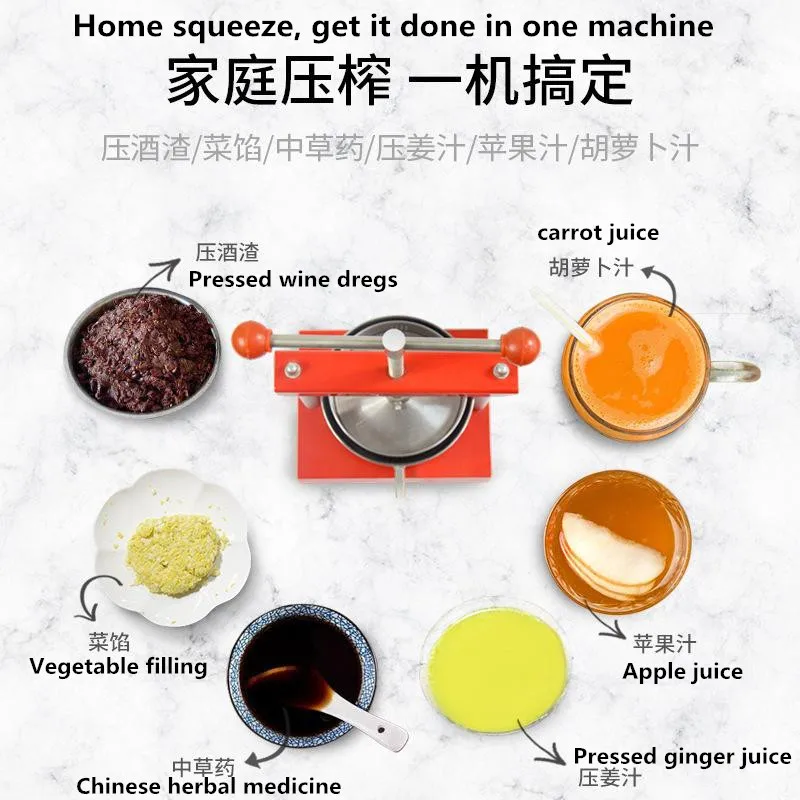 Home squeeze, get it done in one machine
家庭压榨 一机搞定

压酒渣/菜馅/中草药/压姜汁/苹果汁/胡萝卜汁

压酒渣
Pressed wine dregs

carrot juice
胡萝卜汁

菜馅
Vegetable filling

苹果汁
Apple juice

中草药
Chinese herbal medicine

Pressed ginger juice
压姜汁