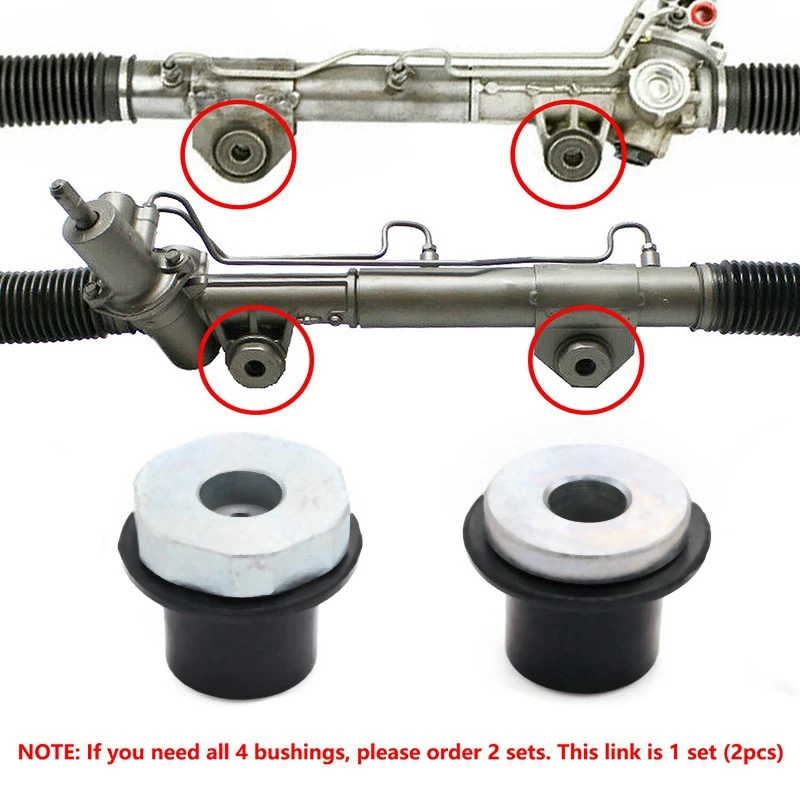 NOTE: If you need all 4 bushings, please order 2 sets. This link is 1 set (2pcs)