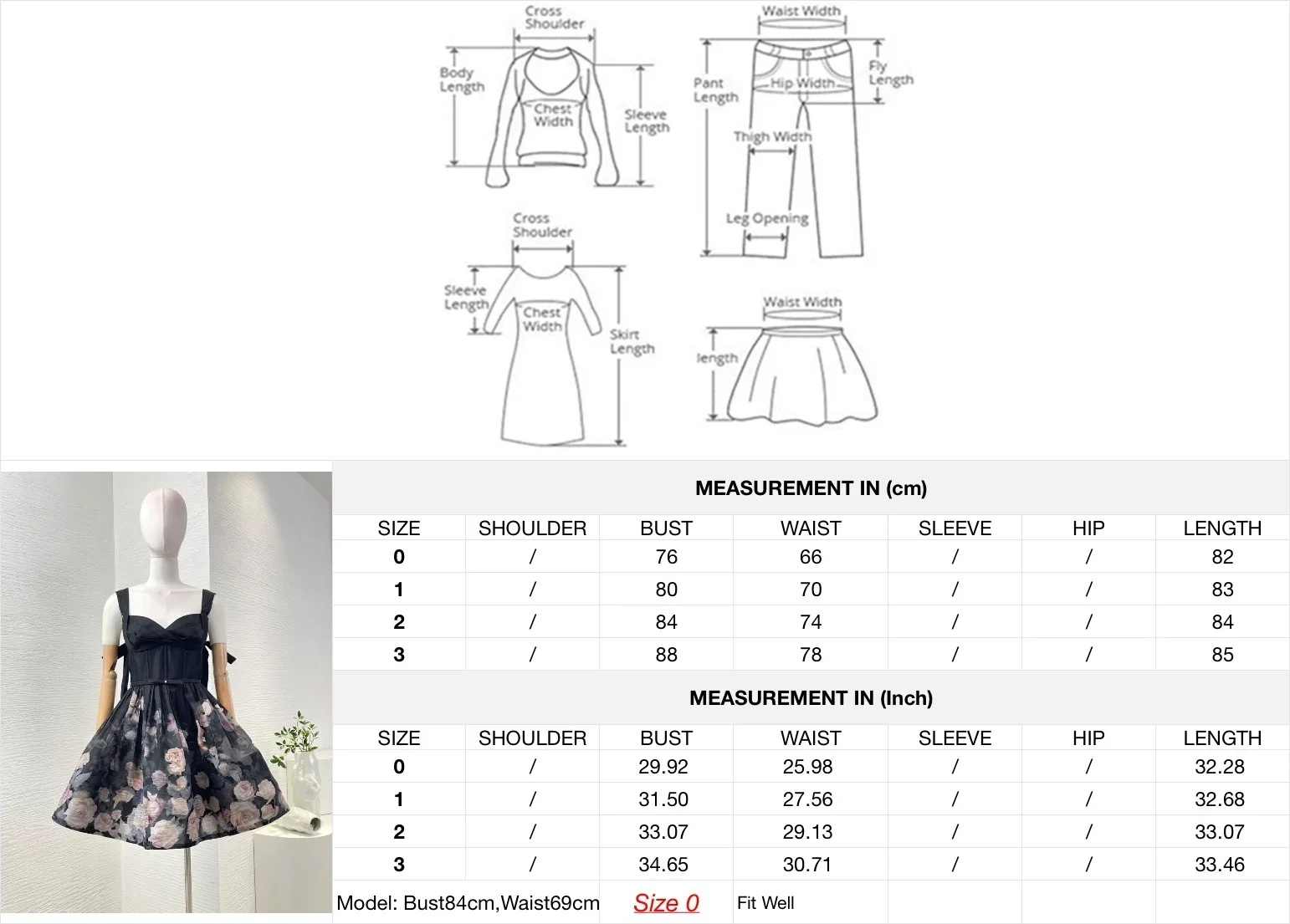 Cross Shoulder
Body Length
Chest Width
Sleeve Length

Waist Width
Pant Length
Hip Width
Fly Length
Thigh Width
Leg Opening

Cross Shoulder
Sleeve Length
Chest Width
Skirt Length

Waist Width
length

MEASUREMENT IN (cm)

| SIZE | SHOULDER | BUST | WAIST | SLEEVE | HIP | LENGTH |
|---|---|---|---|---|---|---|
| 0 | / | 76 | 66 | / | / | 82 |
| 1 | / | 80 | 70 | / | / | 83 |
| 2 | / | 84 | 74 | / | / | 84 |
| 3 | / | 88 | 78 | / | / | 85 |

MEASUREMENT IN (Inch)

| SIZE | SHOULDER | BUST | WAIST | SLEEVE | HIP | LENGTH |
|---|---|---|---|---|---|---|
| 0 | / | 29.92 | 25.98 | / | / | 32.28 |
| 1 | / | 31.50 | 27.56 | / | / | 32.68 |
| 2 | / | 33.07 | 29.13 | / | / | 33.07 |
| 3 | / | 34.65 | 30.71 | / | / | 33.46 |

Model: Bust84cm,Waist69cm Size 0 Fit Well