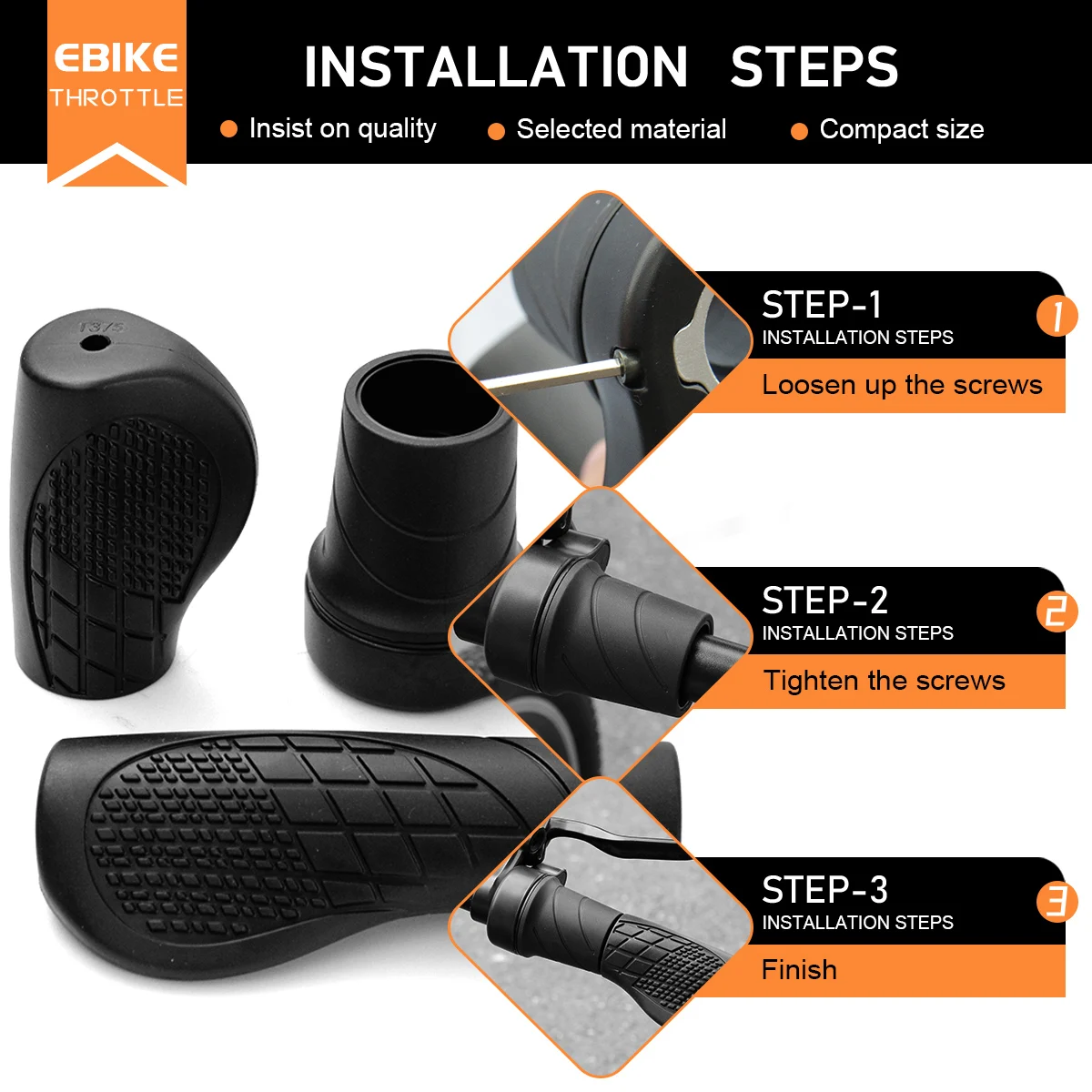 EBIKE
THROTTLE

INSTALLATION STEPS

Insist on quality
Selected material
Compact size

1375

STEP-1
INSTALLATION STEPS
1
Loosen up the screws

STEP-2
INSTALLATION STEPS
2
Tighten the screws

STEP-3
INSTALLATION STEPS
3
Finish