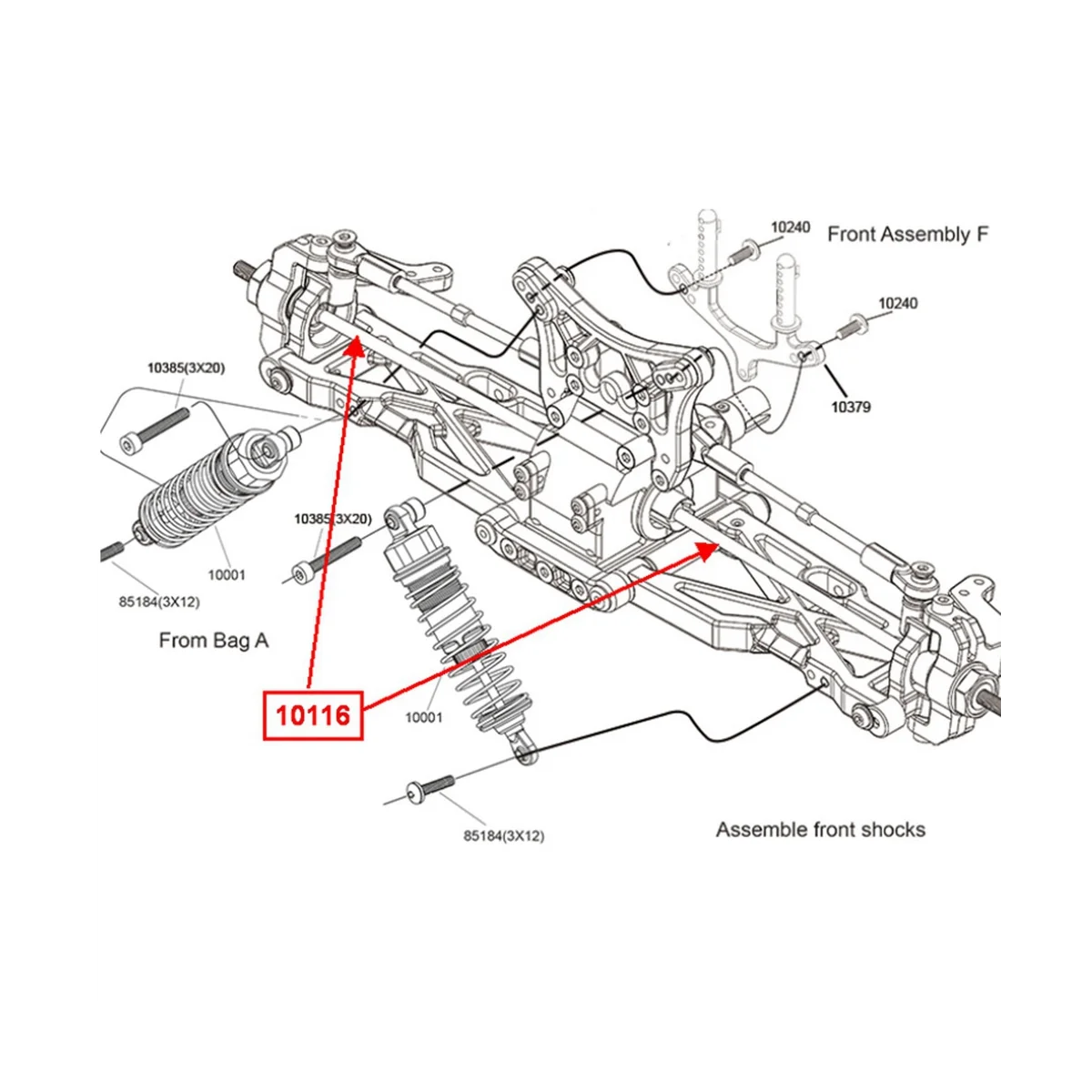 10240

Front Assembly F

10240

10379

10385(3X20)

10385(3X20)

10001

85184(3X12)

From Bag A

10116

10001

85184(3X12)

Assemble front shocks