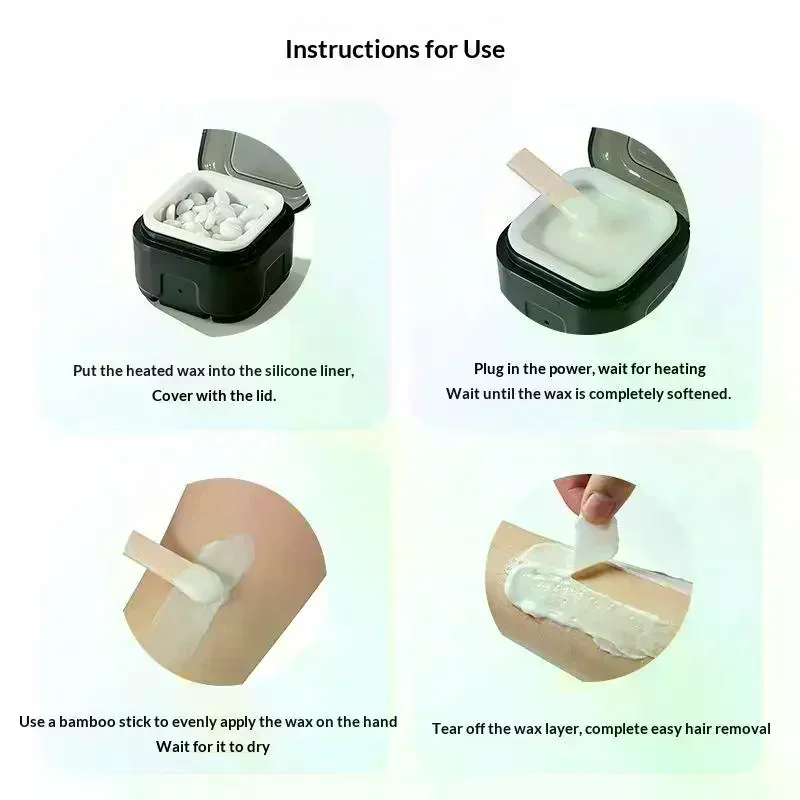 Instructions for Use

Put the heated wax into the silicone liner, Cover with the lid.

Plug in the power, wait for heating Wait until the wax is completely softened.

Use a bamboo stick to evenly apply the wax on the hand Wait for it to dry

Tear off the wax layer, complete easy hair removal