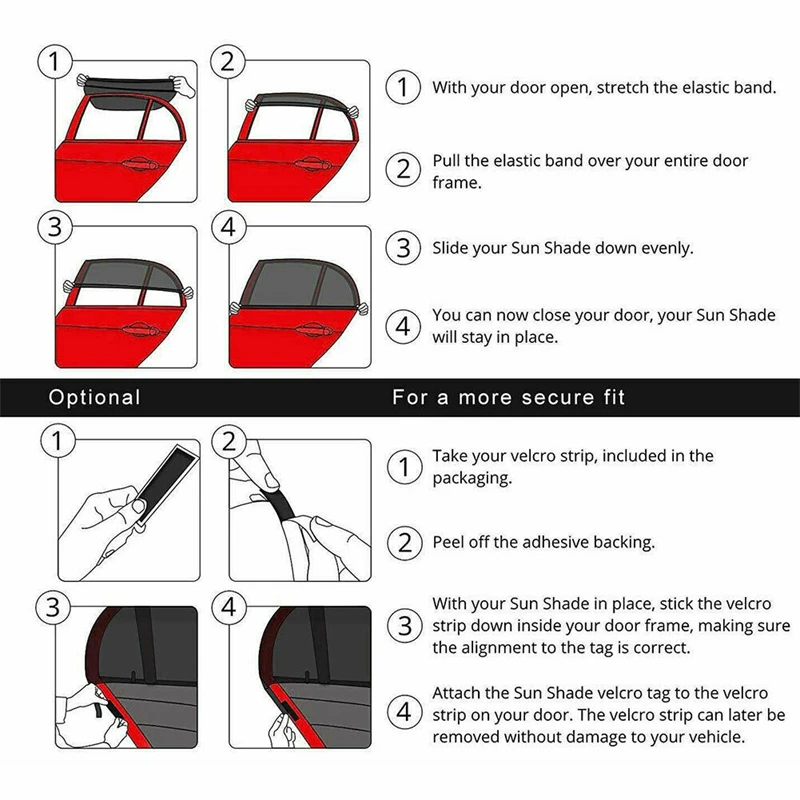 1

2

3

4

1 With your door open, stretch the elastic band.

2 Pull the elastic band over your entire door frame.

3 Slide your Sun Shade down evenly.

4 You can now close your door, your Sun Shade will stay in place.

Optional

For a more secure fit

1

2

3

4

1 Take your velcro strip, included in the packaging.

2 Peel off the adhesive backing.

3 With your Sun Shade in place, stick the velcro strip down inside your door frame, making sure the alignment to the tag is correct.

4 Attach the Sun Shade velcro tag to the velcro strip on your door. The velcro strip can later be removed without damage to your vehicle.