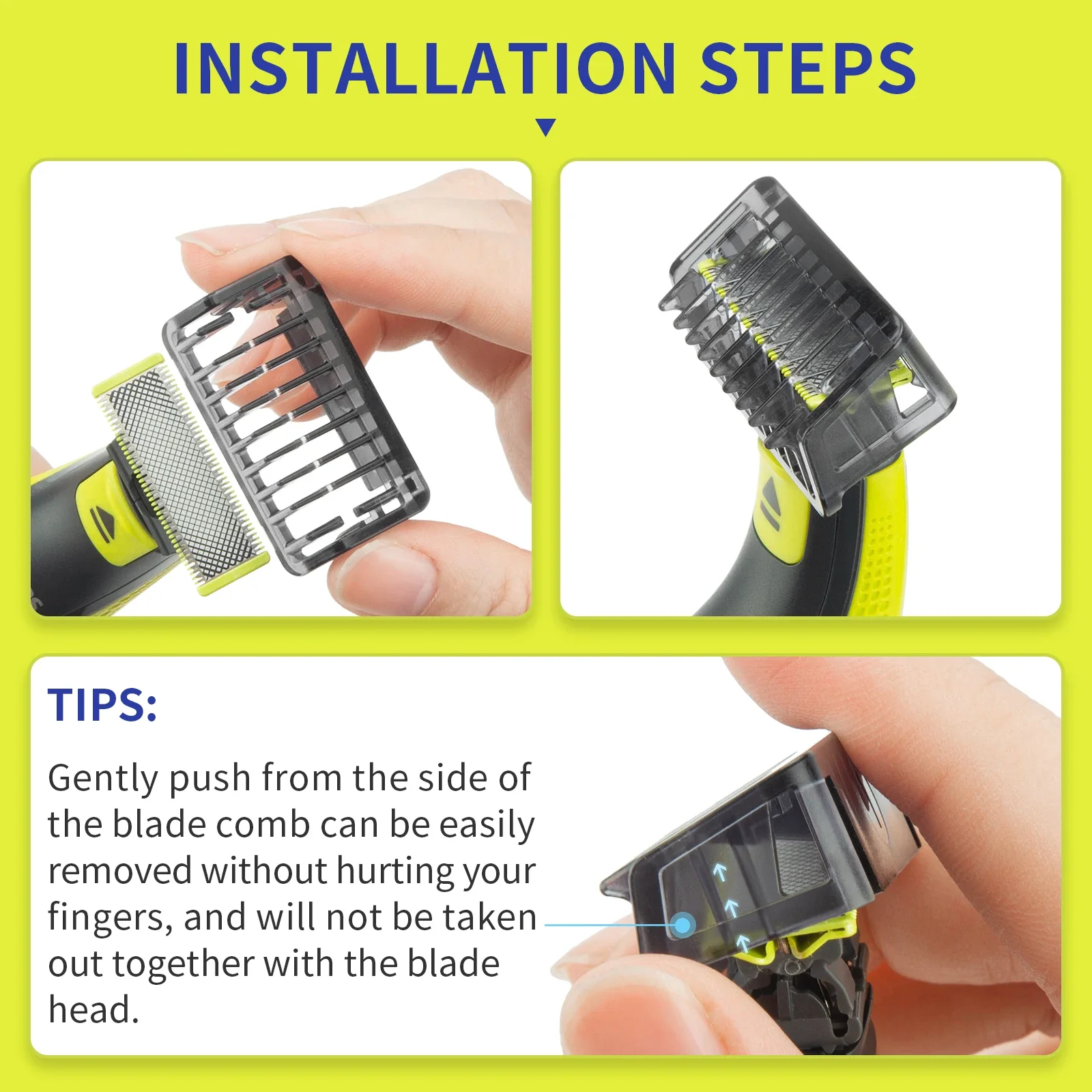 INSTALLATION STEPS

TIPS:

Gently push from the side of the blade comb can be easily removed without hurting your fingers, and will not be taken out together with the blade head.