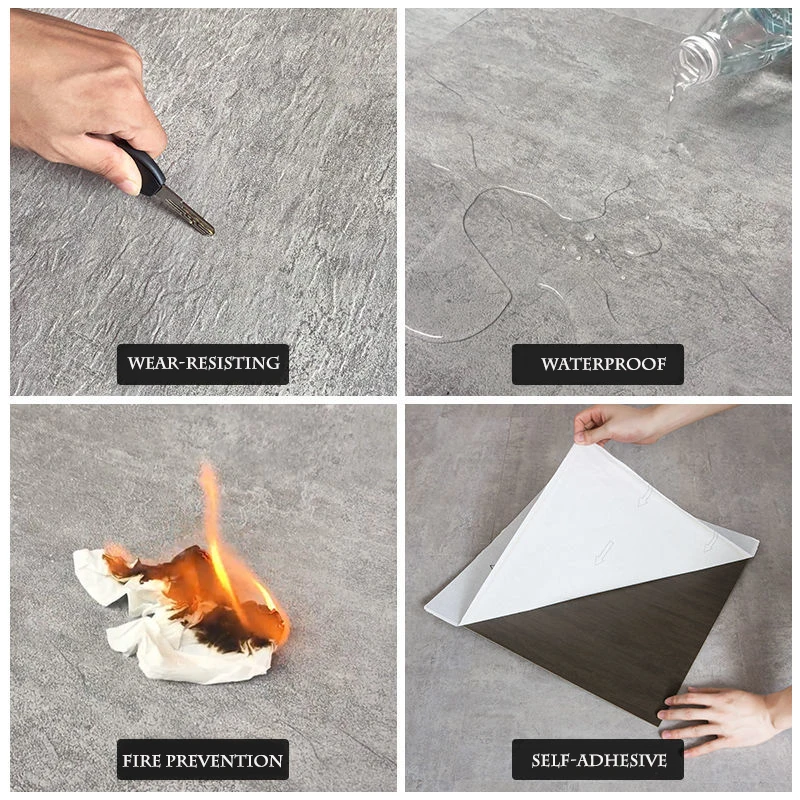 WEAR-RESISTING

WATERPROOF

FIRE PREVENTION

SELF-ADHESIVE