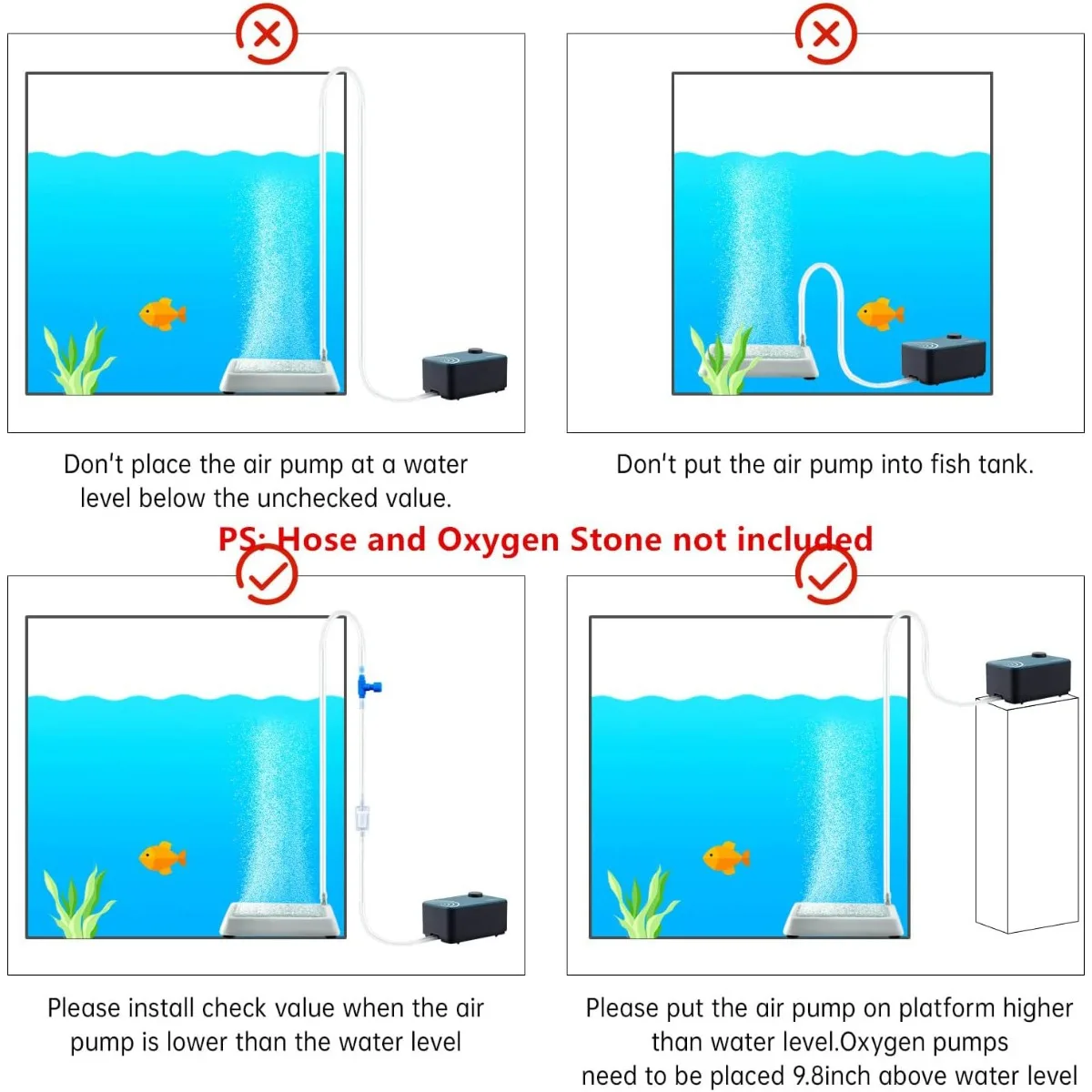 Don't place the air pump at a water level below the unchecked value.

Don't put the air pump into fish tank.

PS: Hose and Oxygen Stone not included

Please install check value when the air pump is lower than the water level

Please put the air pump on platform higher than water level.Oxygen pumps need to be placed 9.8inch above water level