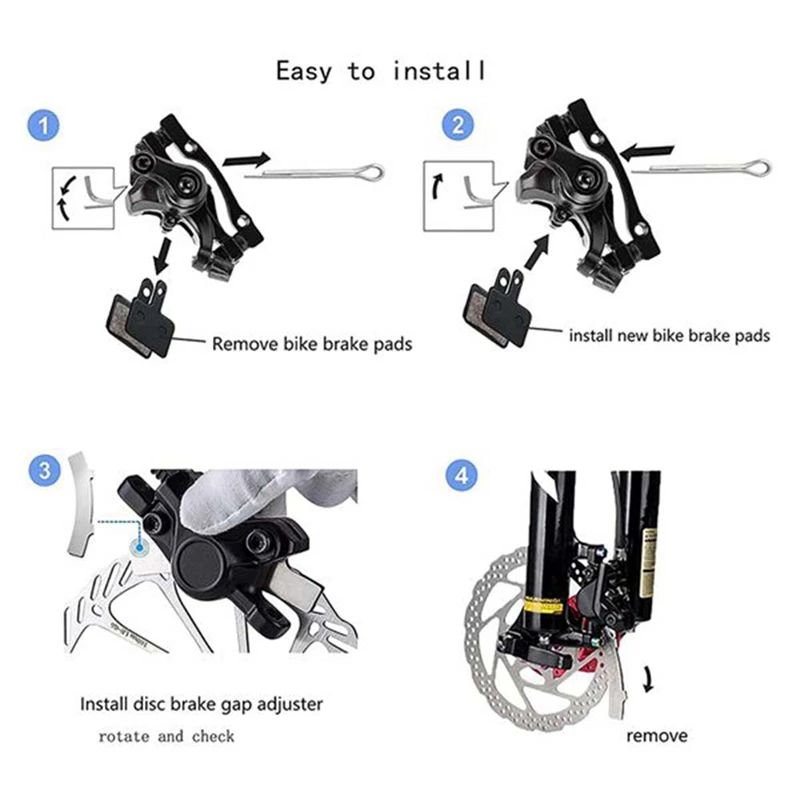 Easy to install

1

Remove bike brake pads

2

install new bike brake pads

3

Install disc brake gap adjuster

rotate and check

4

remove