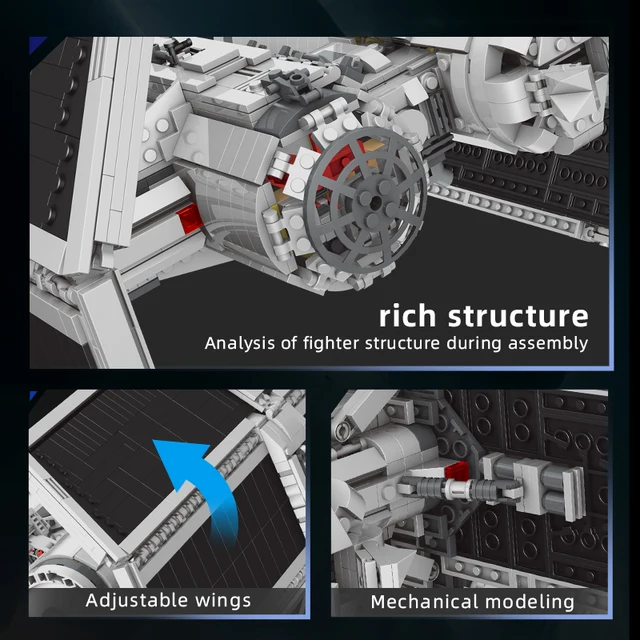 rich structure
Analysis of fighter structure during assembly

Adjustable wings

Mechanical modeling