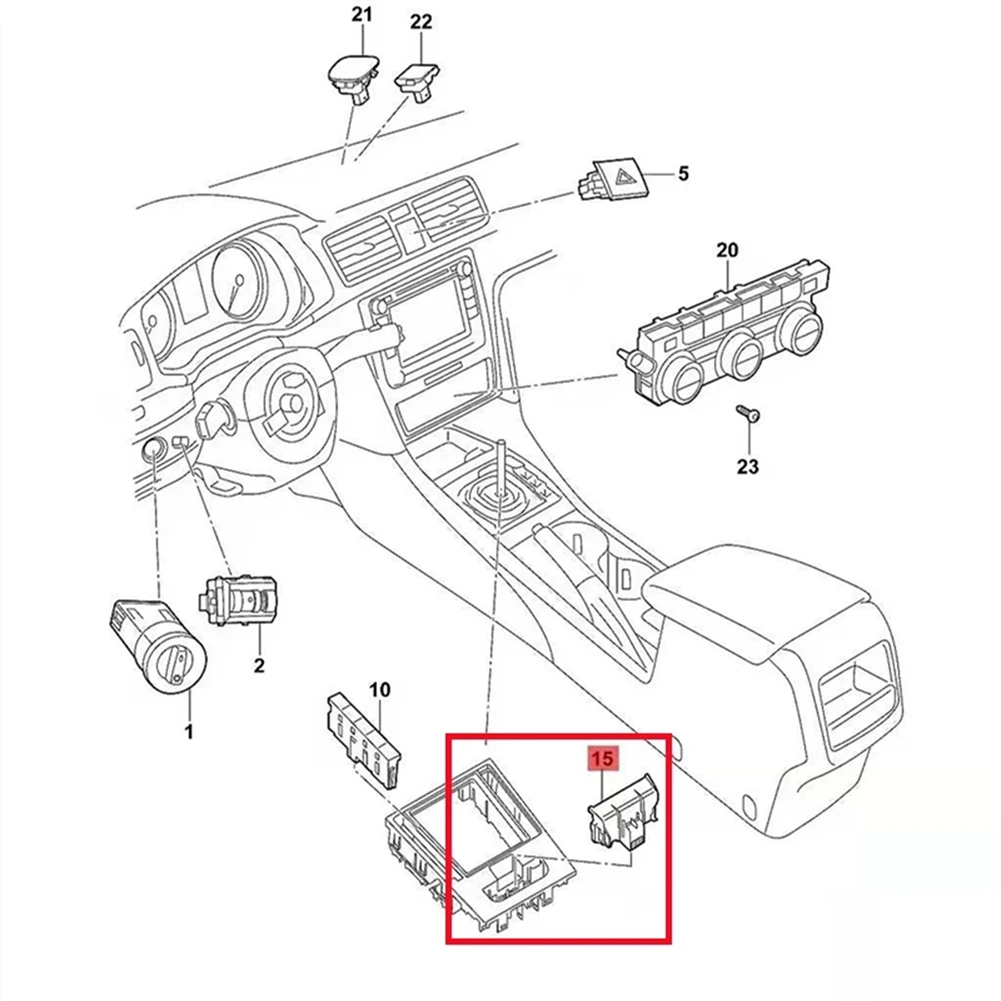 21
22
5
20
23
2
1
10
15