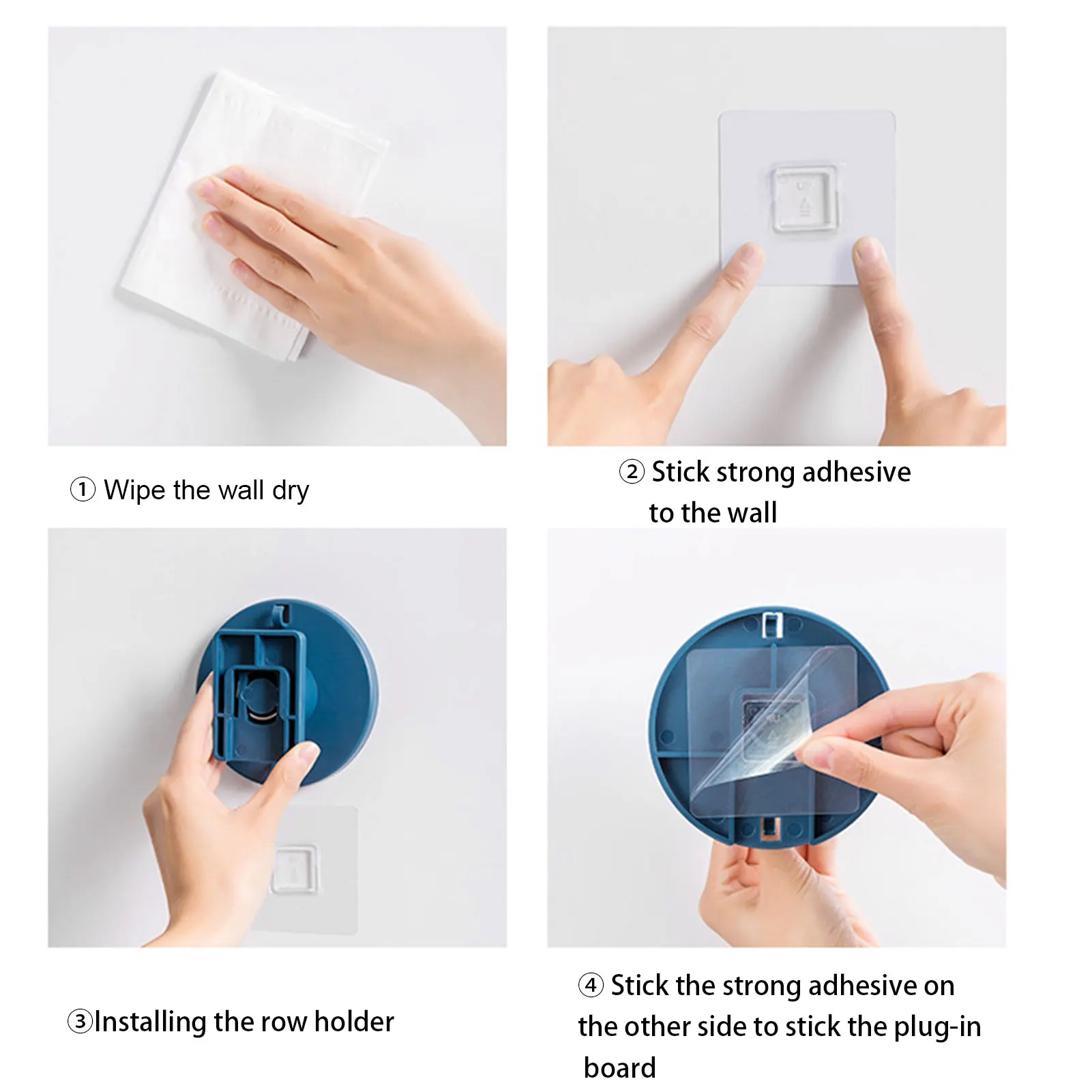 ① Wipe the wall dry

② Stick strong adhesive to the wall

③Installing the row holder

④ Stick the strong adhesive on the other side to stick the plug-in board