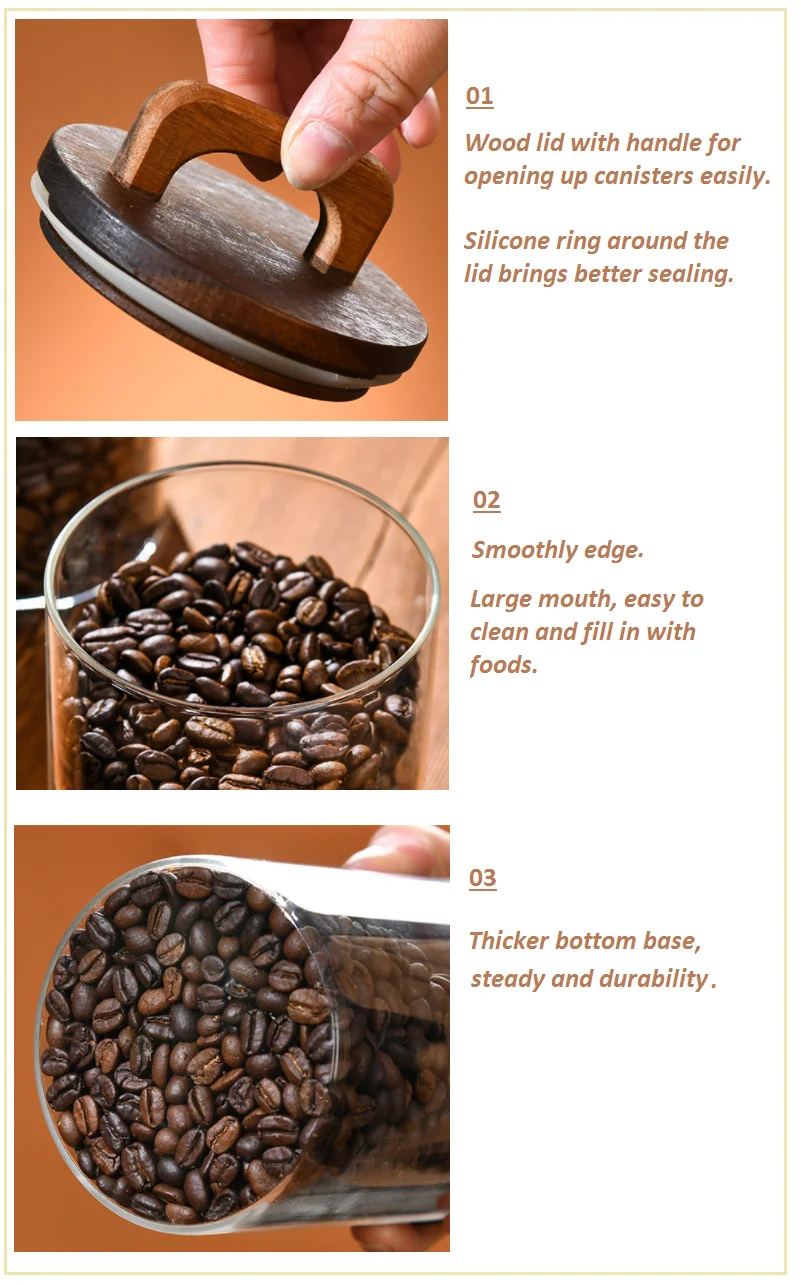 01

Wood lid with handle for opening up canisters easily.

Silicone ring around the lid brings better sealing.

02

Smoothly edge.

Large mouth, easy to clean and fill in with foods.

03

Thicker bottom base, steady and durability.