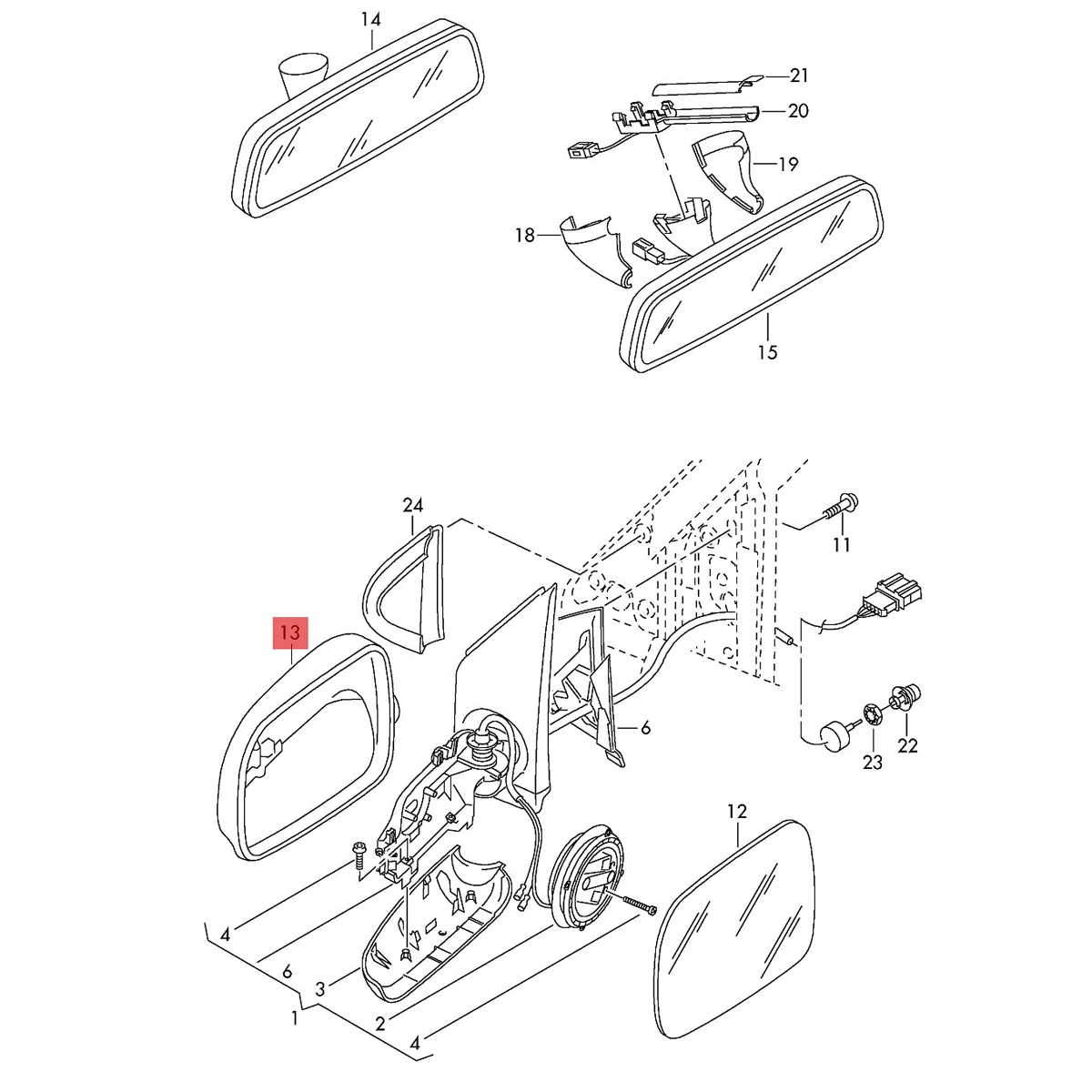 14
21
20
19
18
15
24
11
13
6
23
22
12
4
6
3
1
2
4