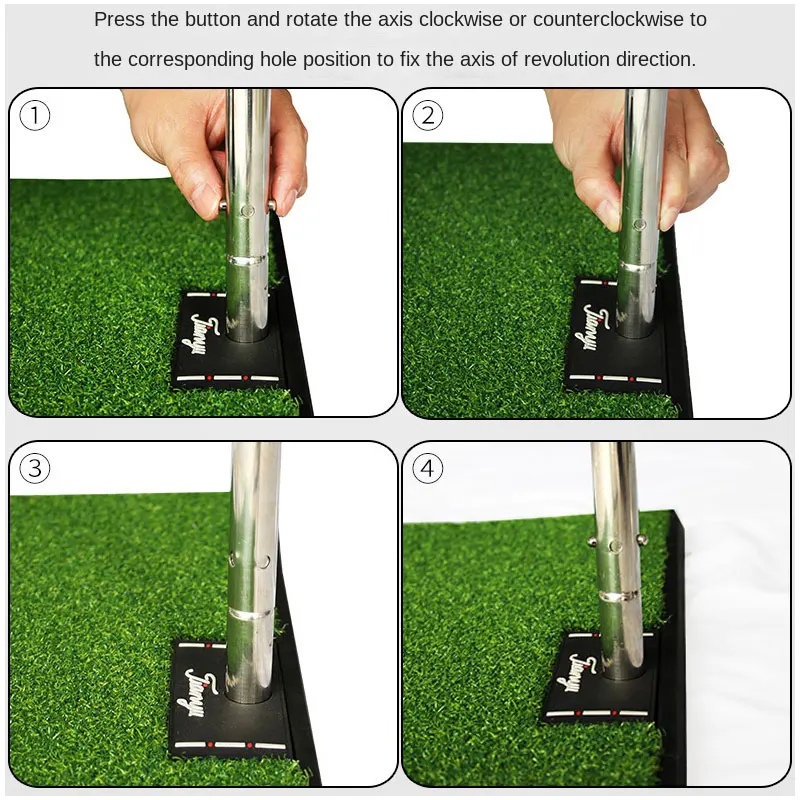 Press the button and rotate the axis clockwise or counterclockwise to the corresponding hole position to fix the axis of revolution direction.

①

Tianyu

②

Tianyu

③

Tianyu

④

Tianyu