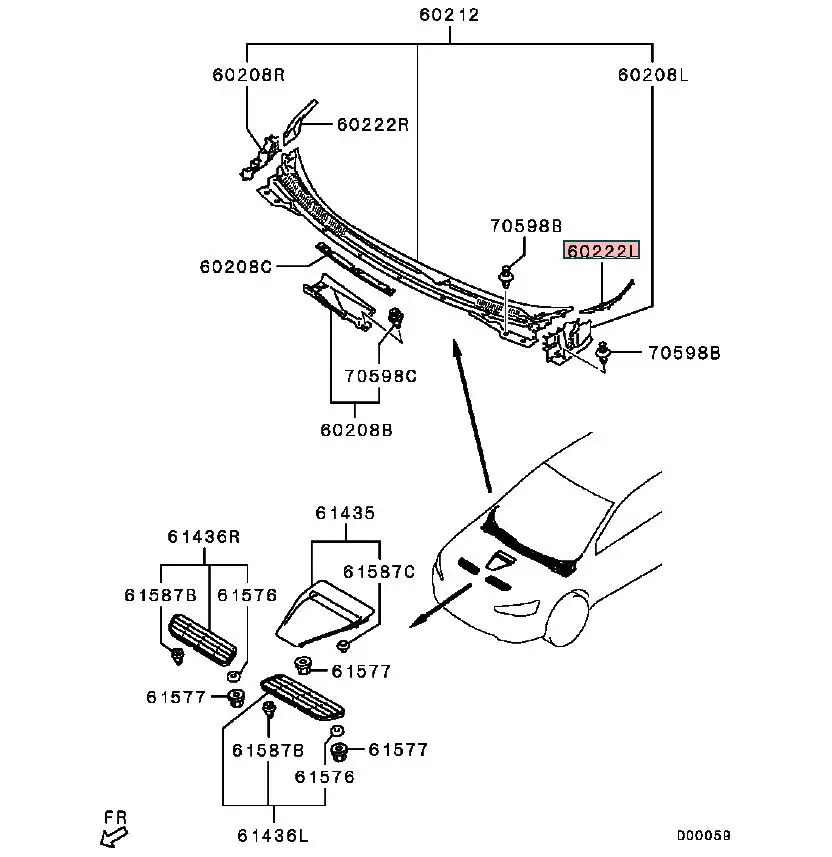 60212
60208R
60208L
60222R
70598B
60222L
60208C
70598B
70598C
60208B
61435
61436R
61587C
61587B
61576
61577
61577
61587B
61577
61576
61436L
FR
D00059