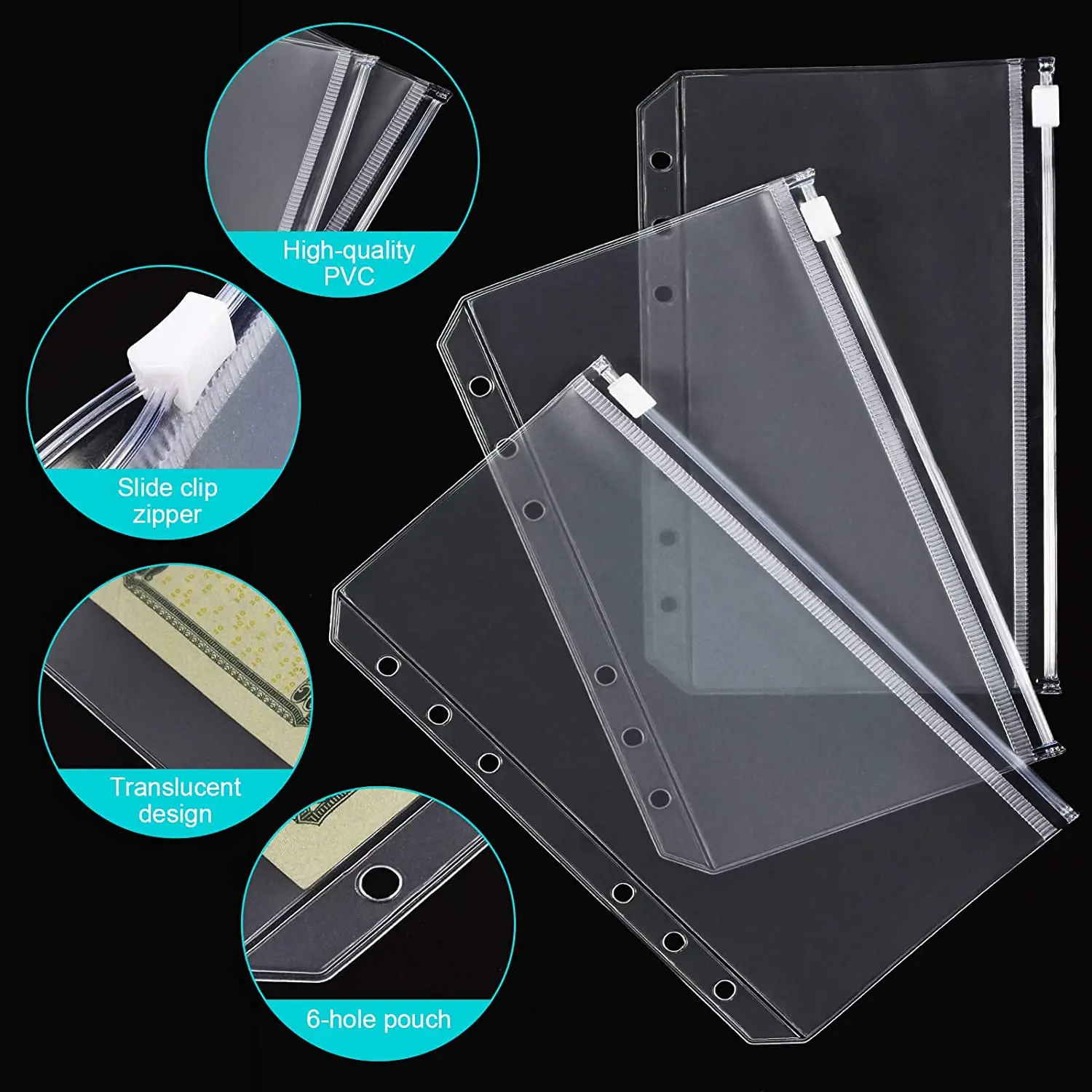 High-quality PVC

Slide clip zipper

Translucent design

6-hole pouch