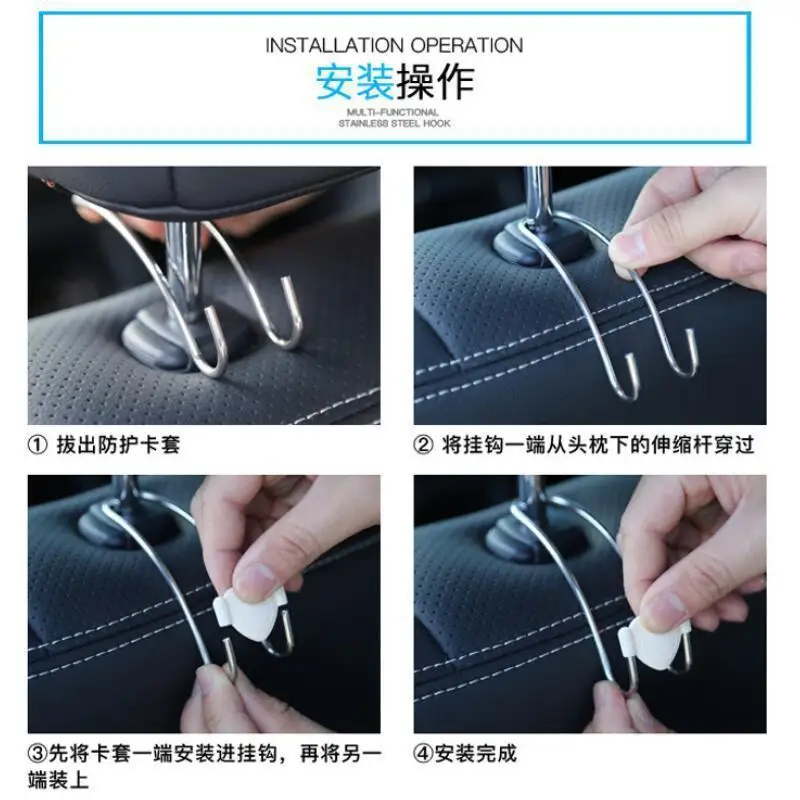 INSTALLATION OPERATION
安装操作
MULTI-FUNCTIONAL
STAINLESS STEEL HOOK

① 拔出防护卡套

② 将挂钩一端从头枕下的伸缩杆穿过

③先将卡套一端安装进挂钩，再将另一端装上

④安装完成