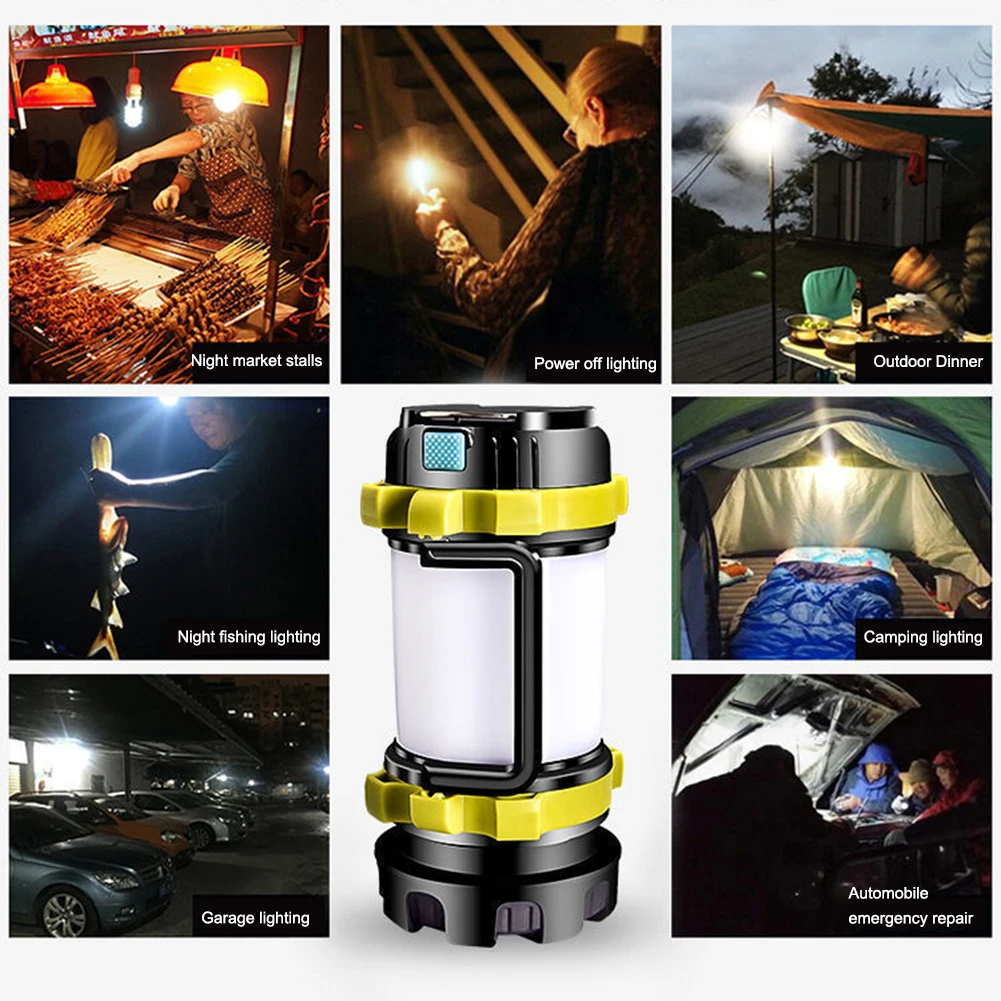 Night market stalls

Power off lighting

Outdoor Dinner

Night fishing lighting

Camping lighting

Garage lighting

Automobile emergency repair