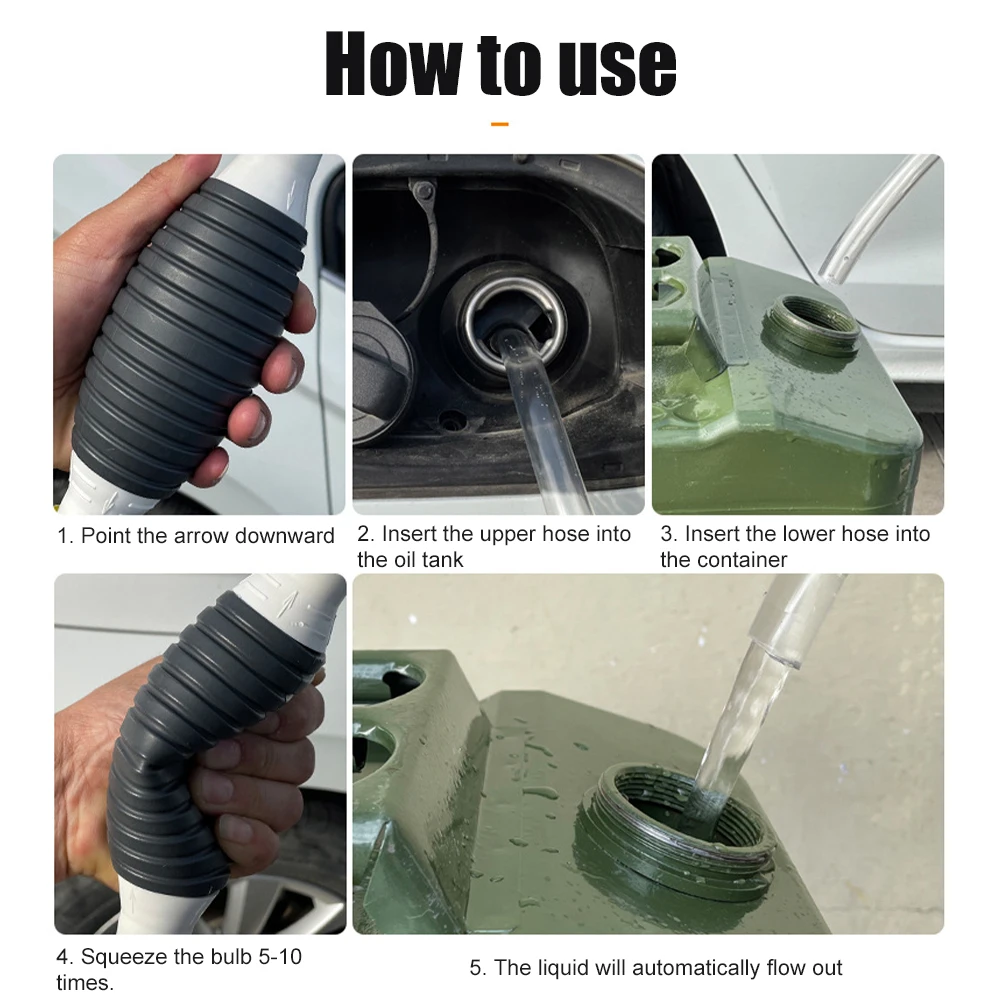 How to use

1. Point the arrow downward

2. Insert the upper hose into the oil tank

3. Insert the lower hose into the container

4. Squeeze the bulb 5-10 times.

5. The liquid will automatically flow out