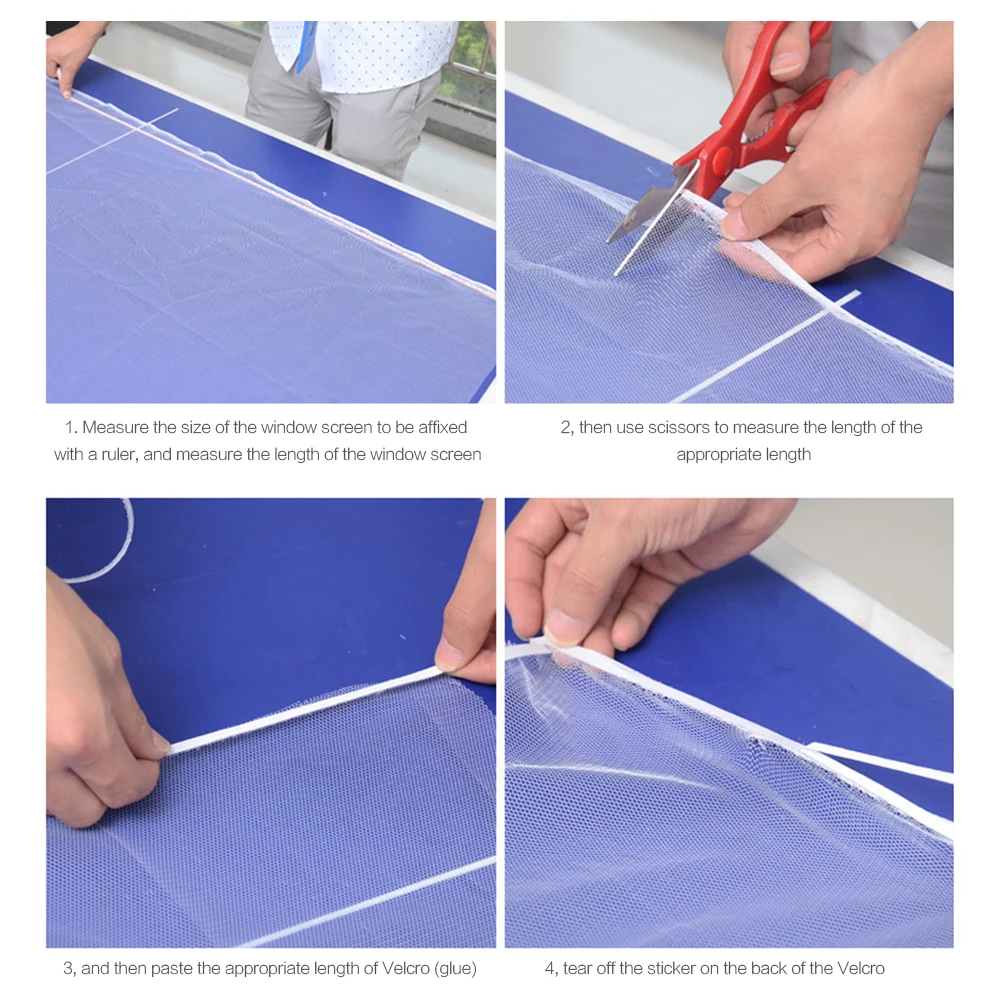 1. Measure the size of the window screen to be affixed with a ruler, and measure the length of the window screen

2, then use scissors to measure the length of the appropriate length

3, and then paste the appropriate length of Velcro (glue)

4, tear off the sticker on the back of the Velcro