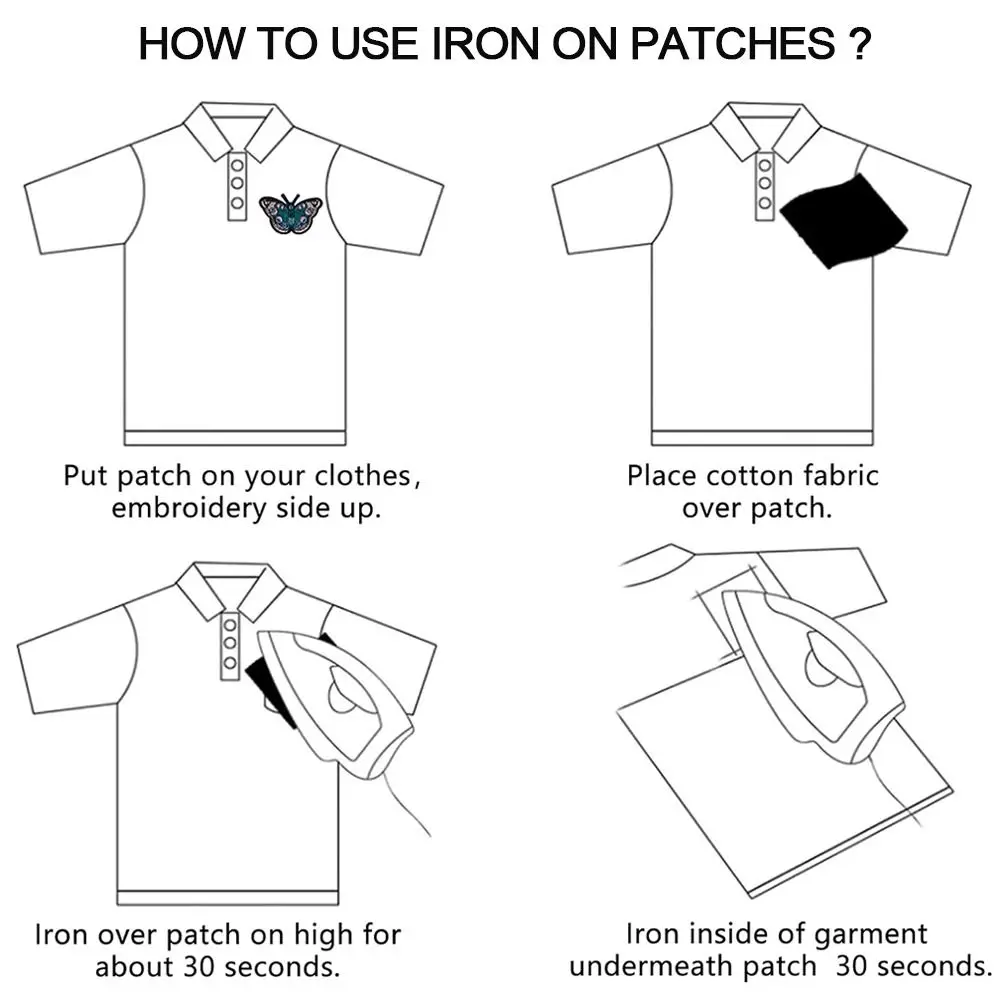 HOW TO USE IRON ON PATCHES ?

Put patch on your clothes, embroidery side up.

Place cotton fabric over patch.

Iron over patch on high for about 30 seconds.

Iron inside of garment undermeath patch 30 seconds.