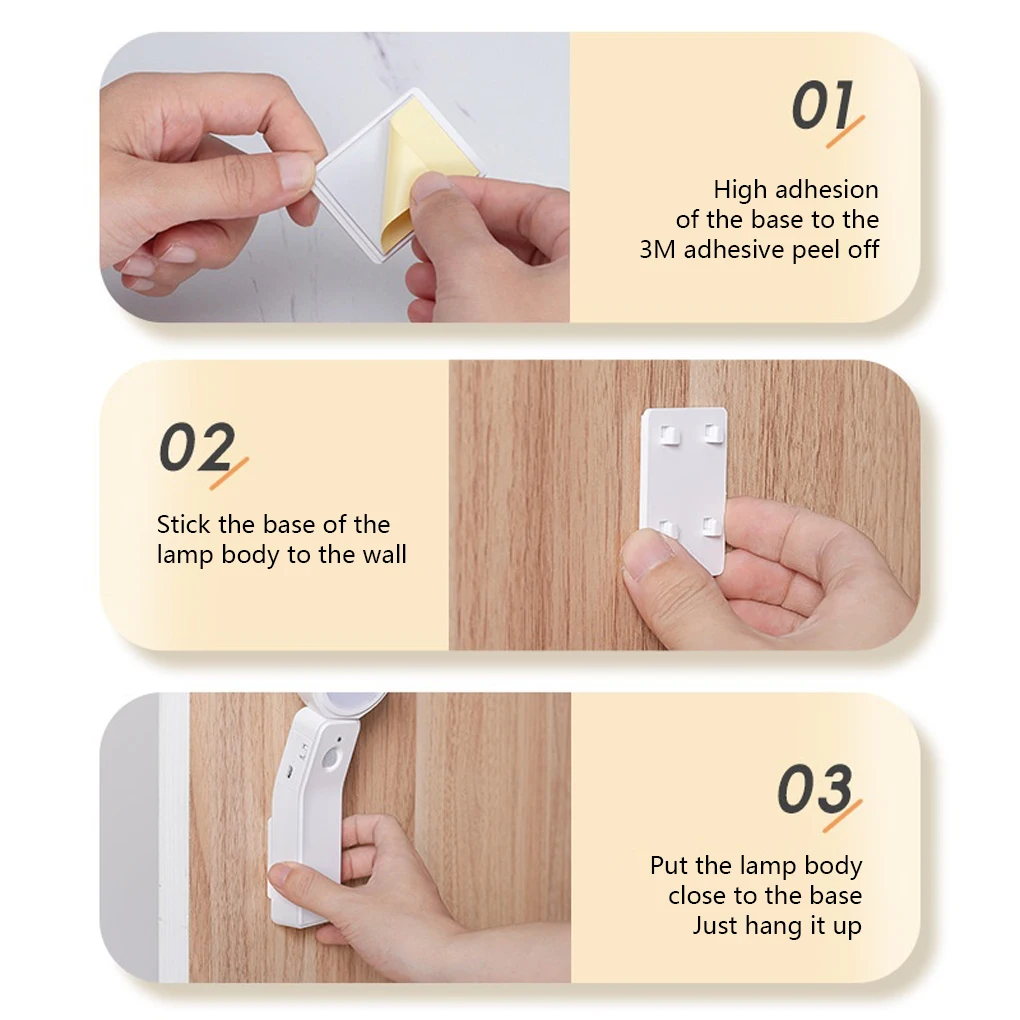 01

High adhesion of the base to the 3M adhesive peel off

02

Stick the base of the lamp body to the wall

03

Put the lamp body close to the base Just hang it up