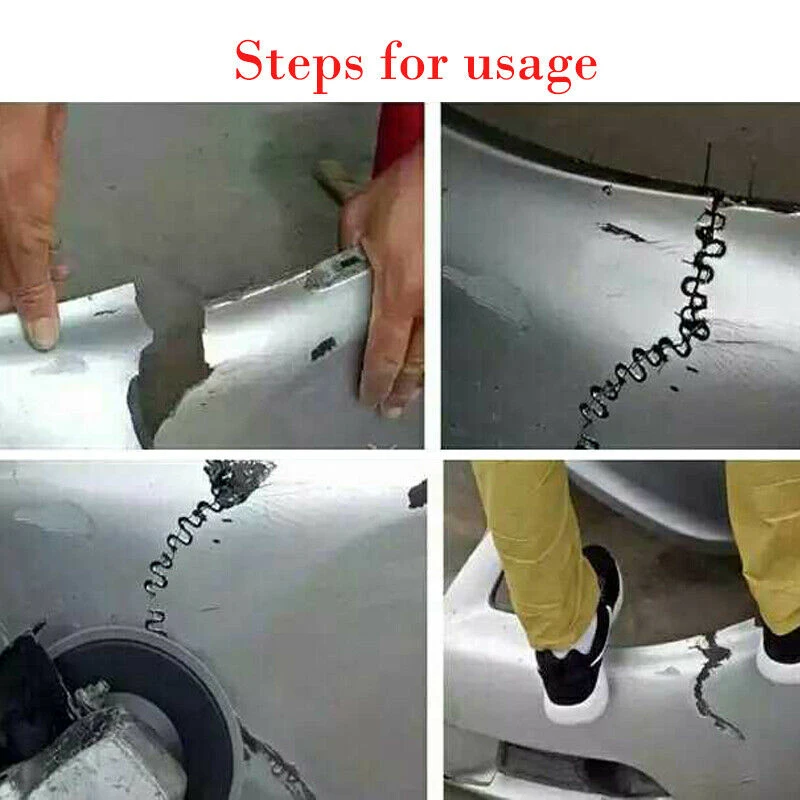 Steps for usage