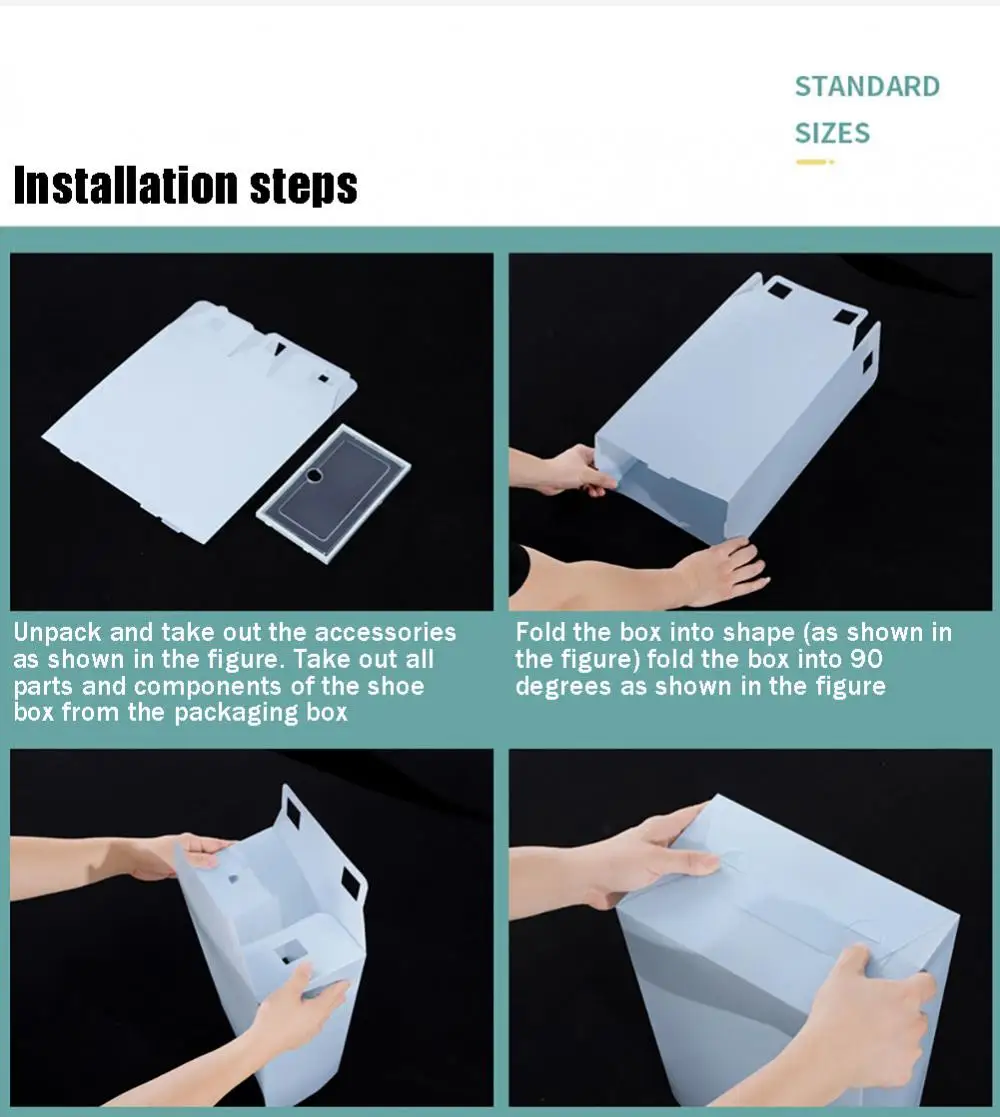 STANDARD SIZES

Installation steps

Unpack and take out the accessories as shown in the figure. Take out all parts and components of the shoe box from the packaging box

Fold the box into shape (as shown in the figure) fold the box into 90 degrees as shown in the figure