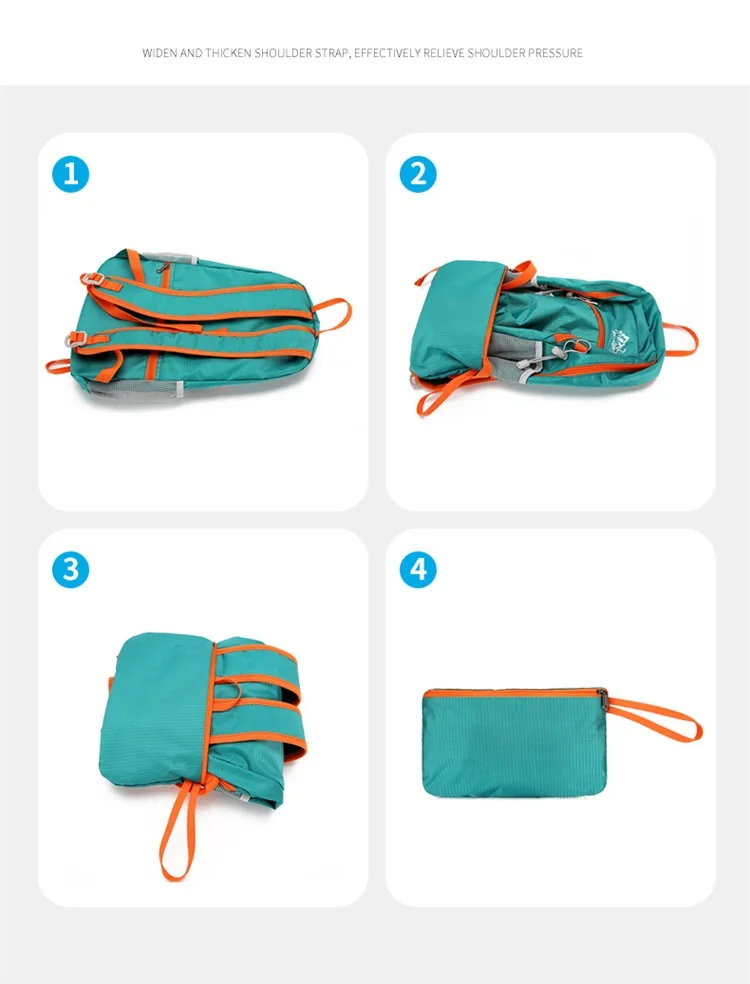 WIDEN AND THICKEN SHOULDER STRAP, EFFECTIVELY RELIEVE SHOULDER PRESSURE

1

2

3

4