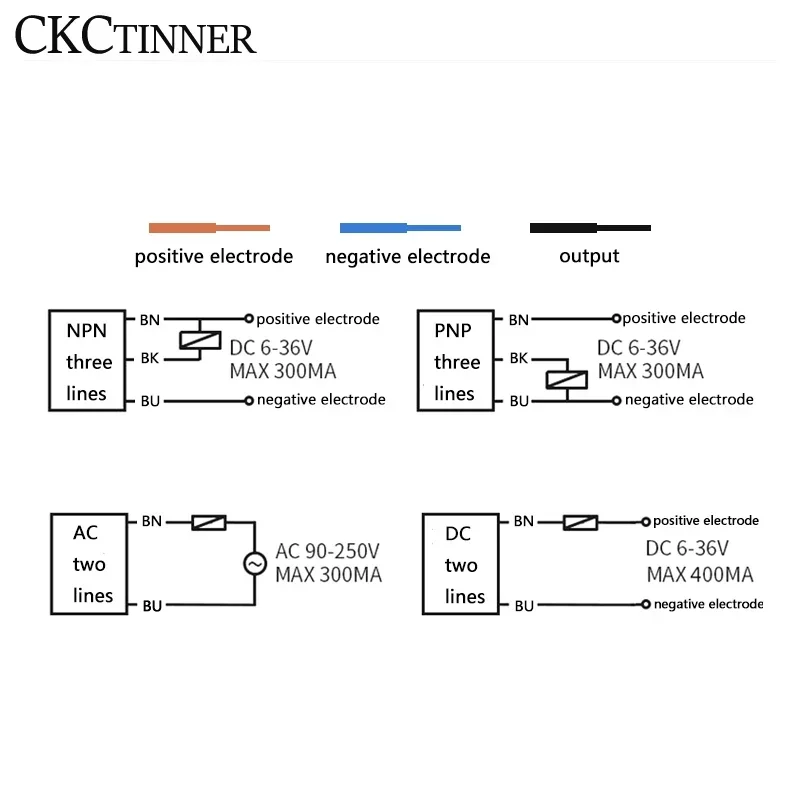 CKCTINNER

positive electrode
negative electrode
output

NPN three lines
BN
BK
BU
positive electrode
DC 6-36V
MAX 300MA
negative electrode

PNP three lines
BN
BK
BU
positive electrode
DC 6-36V
MAX 300MA
negative electrode

AC two lines
BN
BU
AC 90-250V
MAX 300MA

DC two lines
BN
BU
positive electrode
DC 6-36V
MAX 400MA
negative electrode