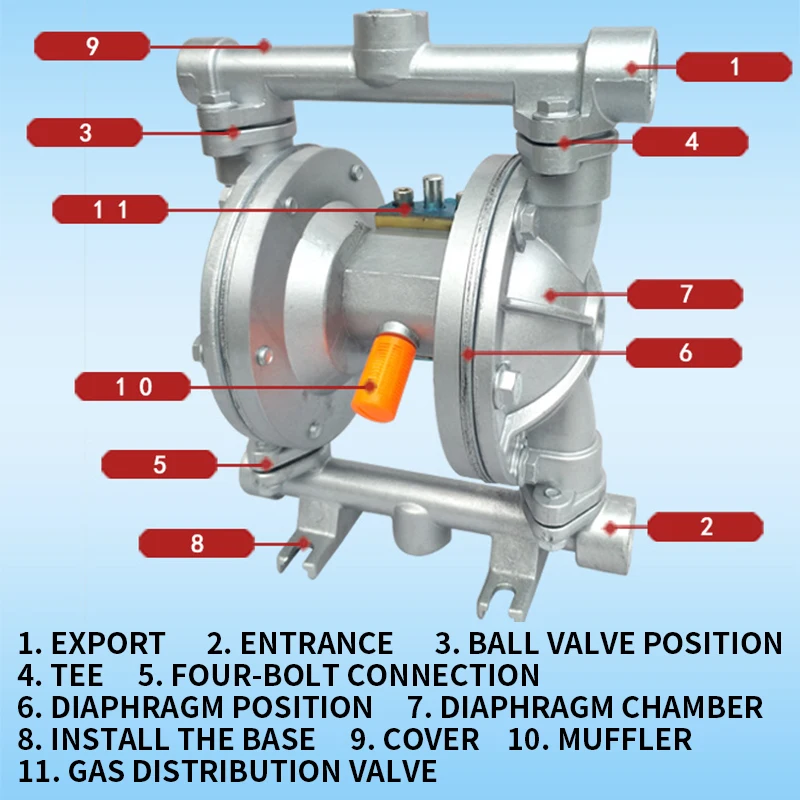 9

1

3

4

11

7

6

10

5

2

8

1. EXPORT 2. ENTRANCE 3. BALL VALVE POSITION
4. TEE 5. FOUR-BOLT CONNECTION
6. DIAPHRAGM POSITION 7. DIAPHRAGM CHAMBER
8. INSTALL THE BASE 9. COVER 10. MUFFLER
11. GAS DISTRIBUTION VALVE