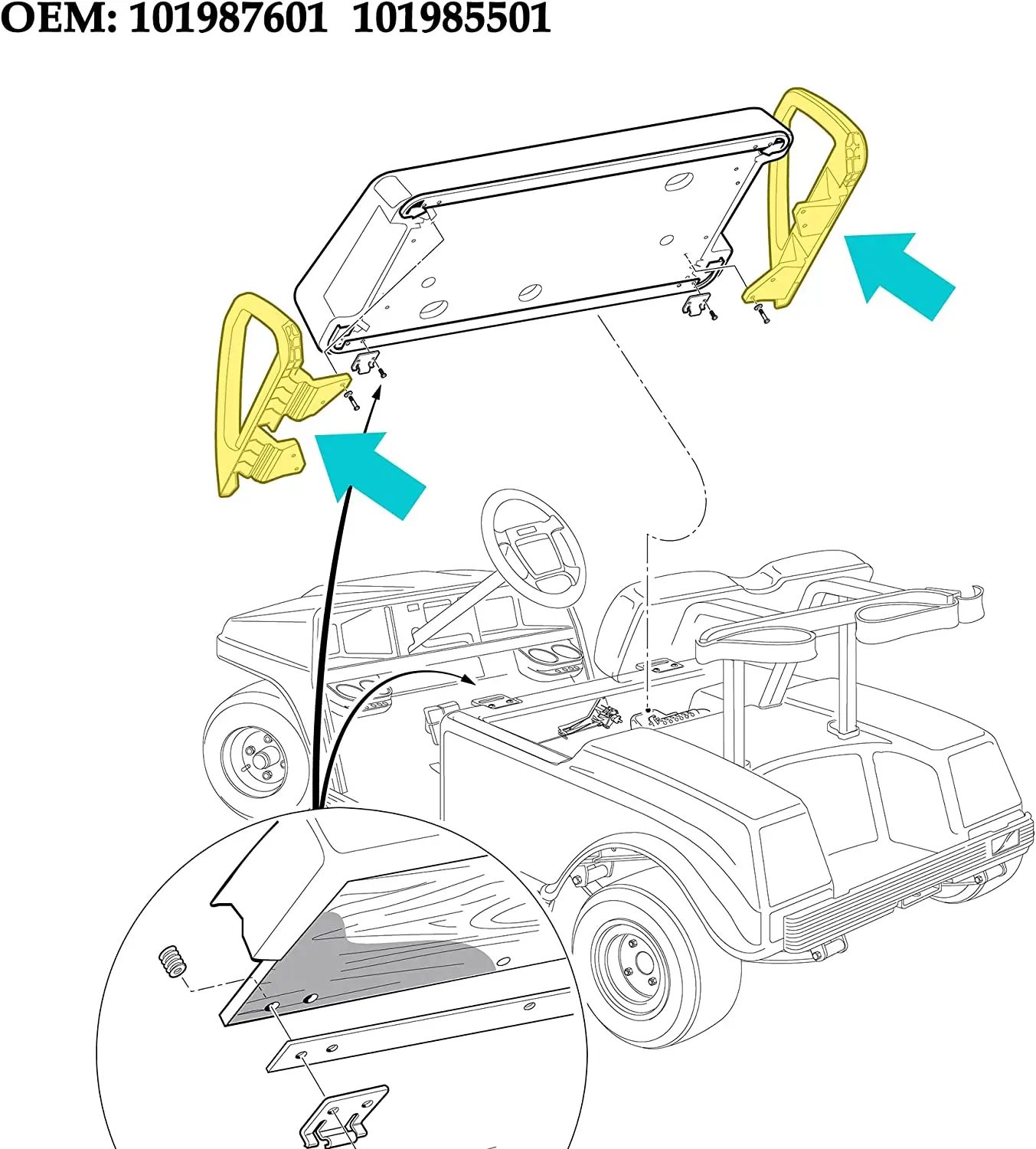 OEM: 101987601 101985501