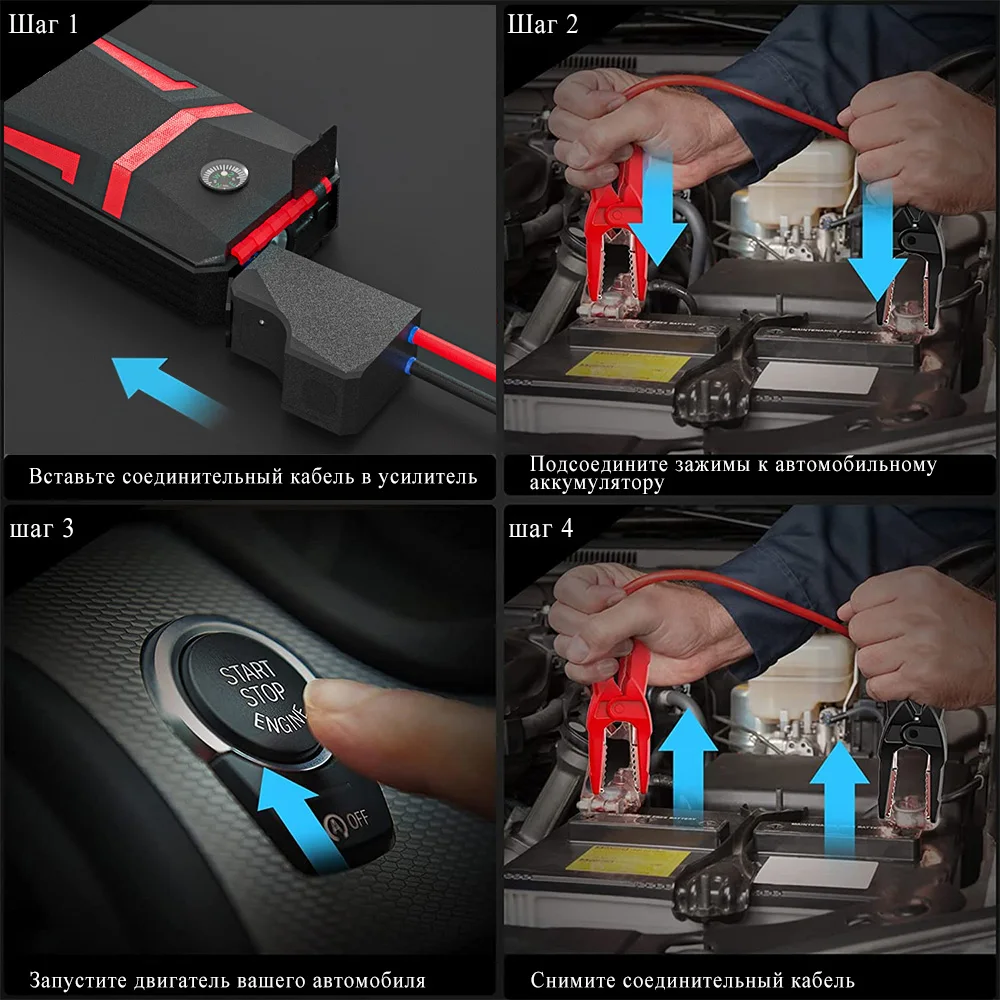 Шаг 1

Вставьте соединительный кабель в усилитель

Шаг 2

Подсоедините зажимы к автомобильному аккумулятору

шаг 3

START
STOP
ENGINE

A OFF

Запустите двигатель вашего автомобиля

шаг 4

Снимите соединительный кабель