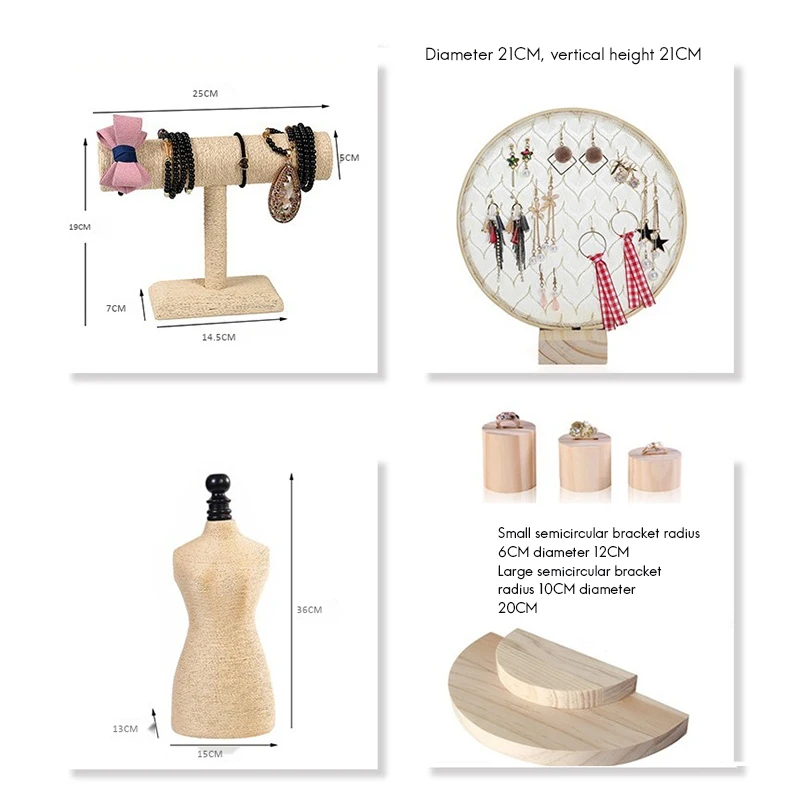 25CM

5CM

19CM

7CM

14.5CM

Diameter 21CM, vertical height 21CM

36CM

13CM

15CM

Small semicircular bracket radius 6CM diameter 12CM
Large semicircular bracket radius 10CM diameter 20CM