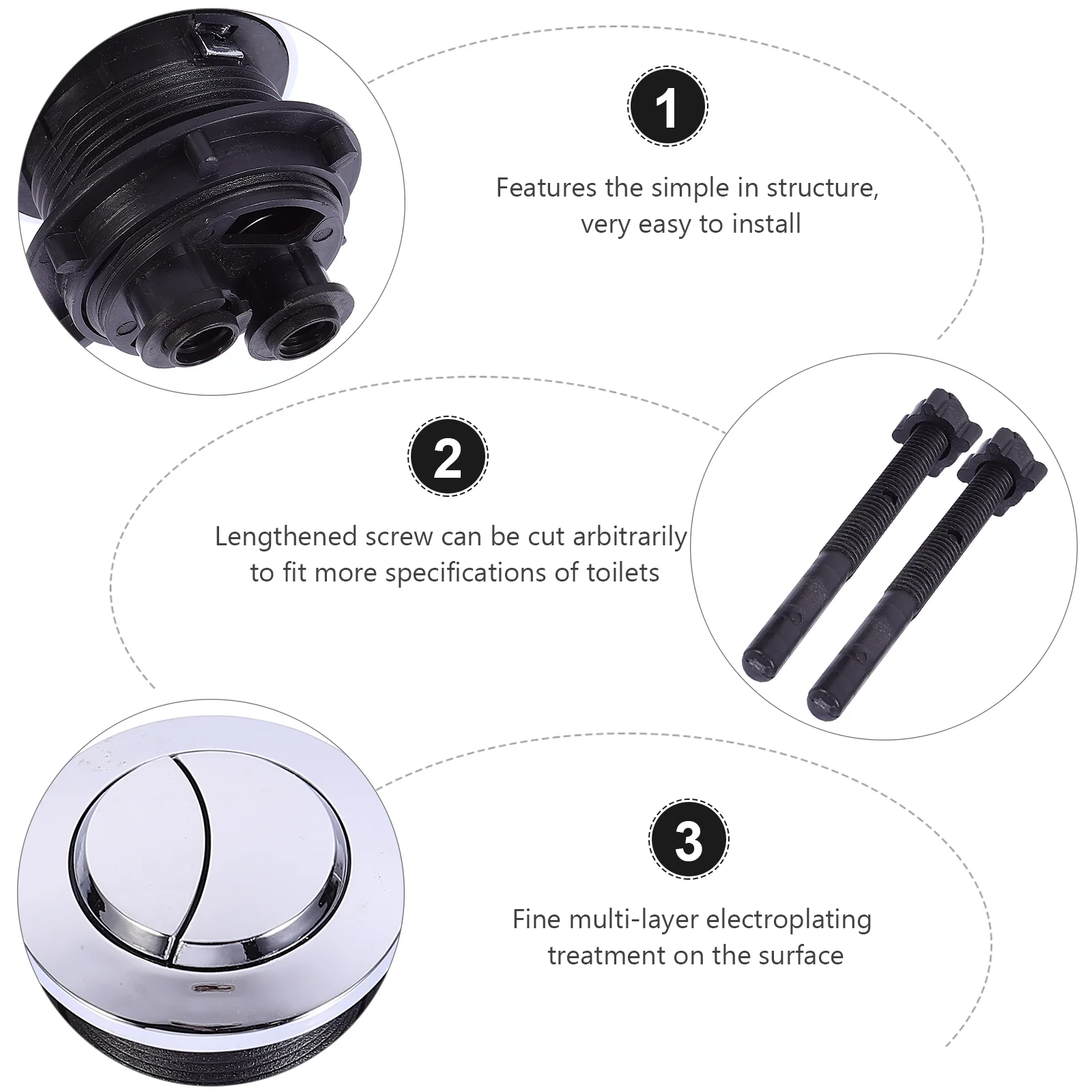 1

Features the simple in structure, very easy to install

2

Lengthened screw can be cut arbitrarily to fit more specifications of toilets

3

Fine multi-layer electroplating treatment on the surface