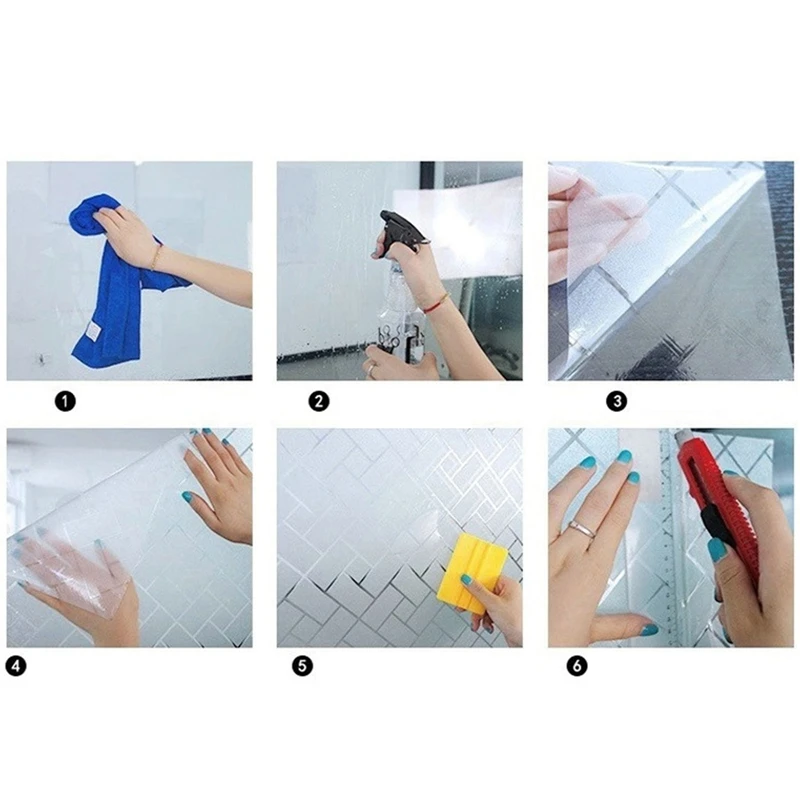 1

2

3

4

5

6