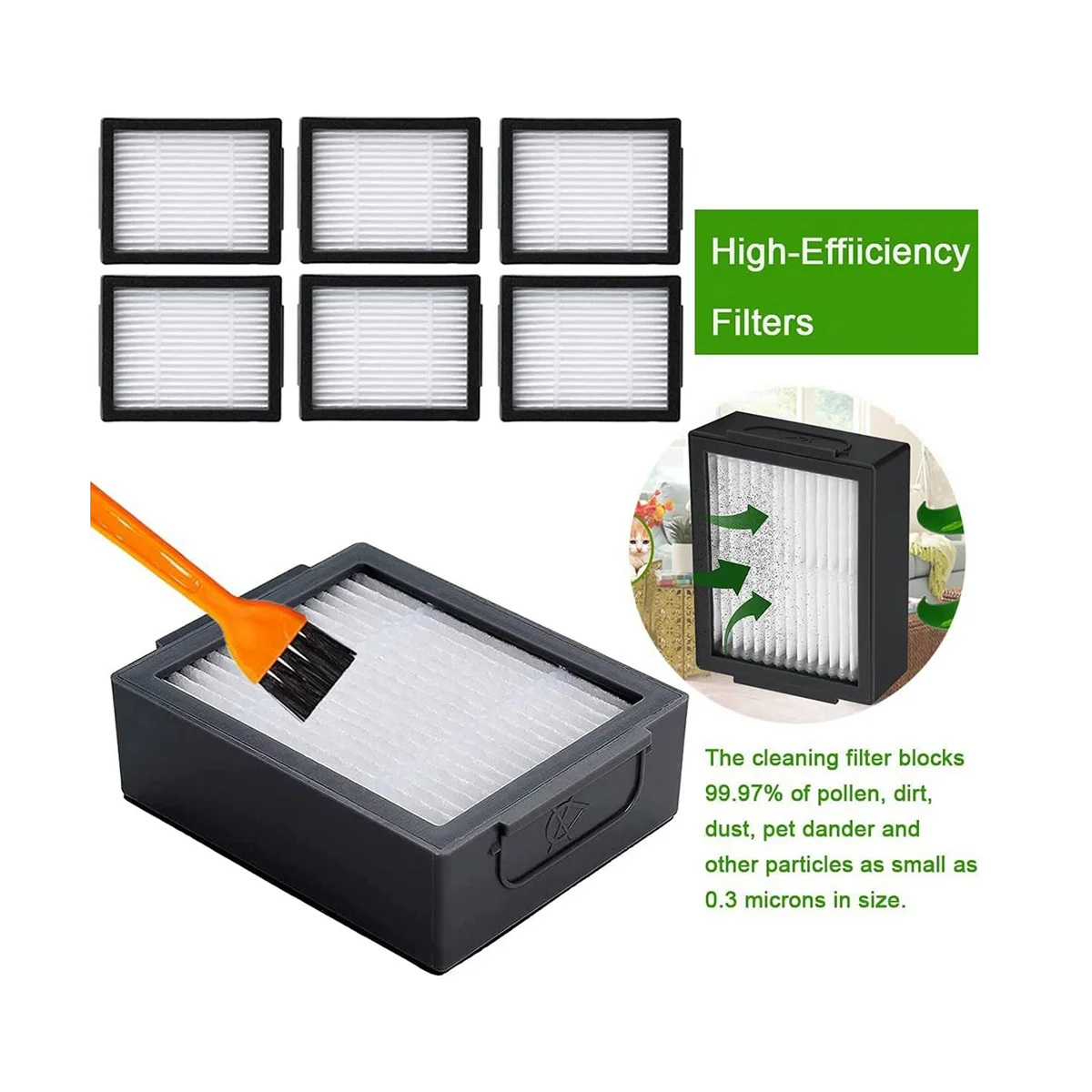 High-Effiiciency Filters

The cleaning filter blocks 99.97% of pollen, dirt, dust, pet dander and other particles as small as 0.3 microns in size.